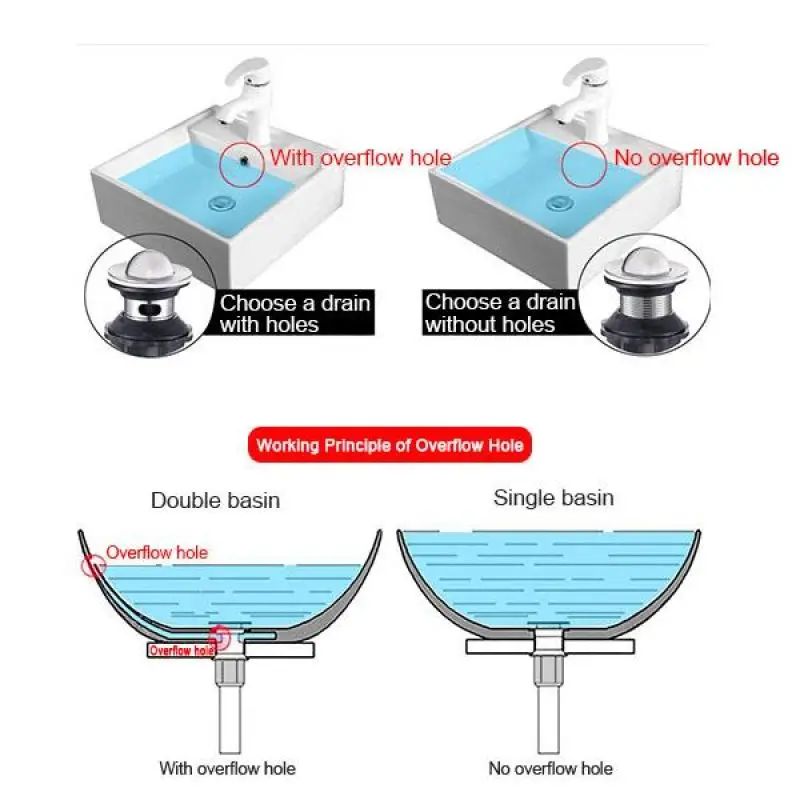 With overflow hole

No overflow hole

Choose a drain with holes

Choose a drain without holes

Working Principle of Overflow Hole

Double basin

Single basin

Overflow hole

Overflow hole

With overflow hole

No overflow hole