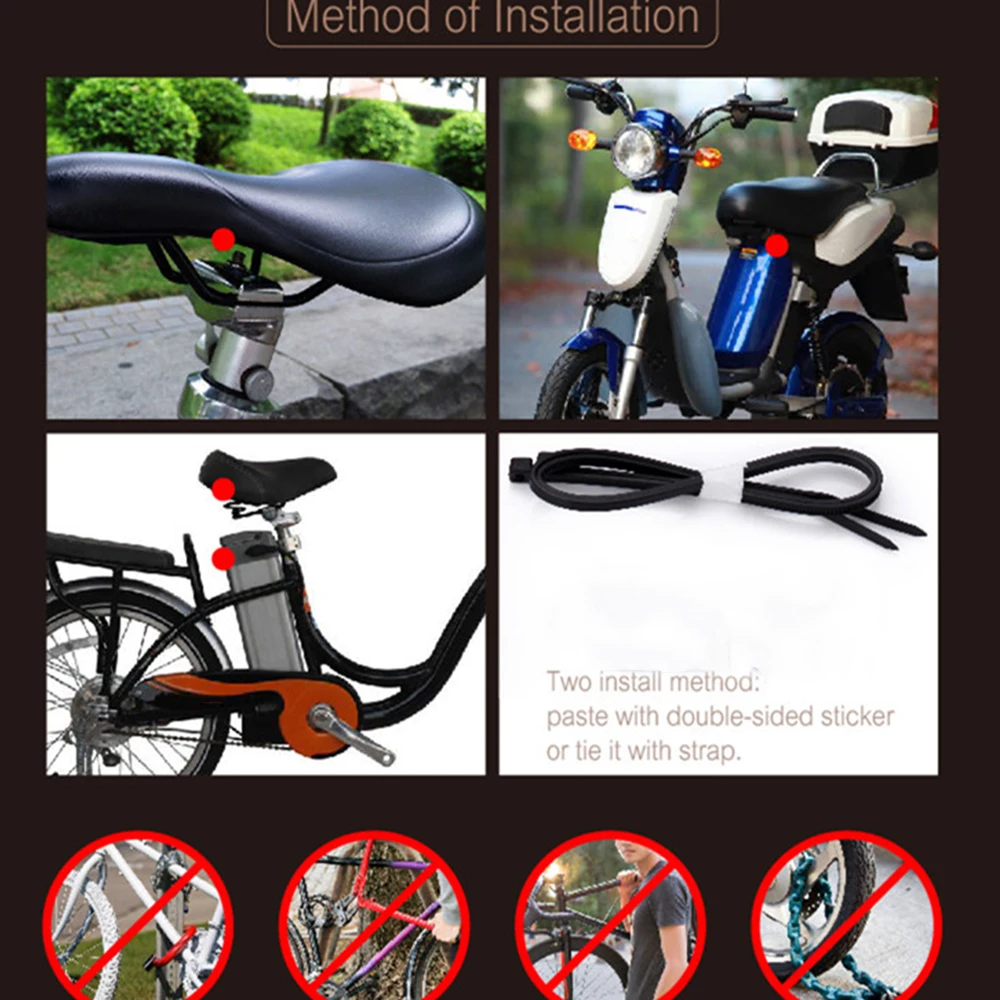 Method of Installation

Two install method:
paste with double-sided sticker
or tie it with strap.