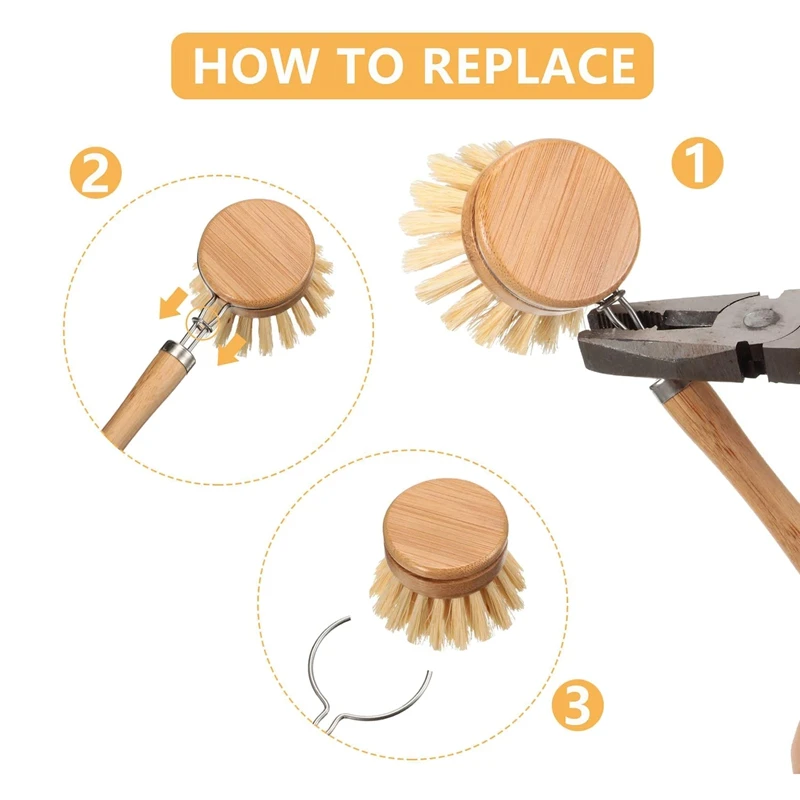 HOW TO REPLACE

2

1

3