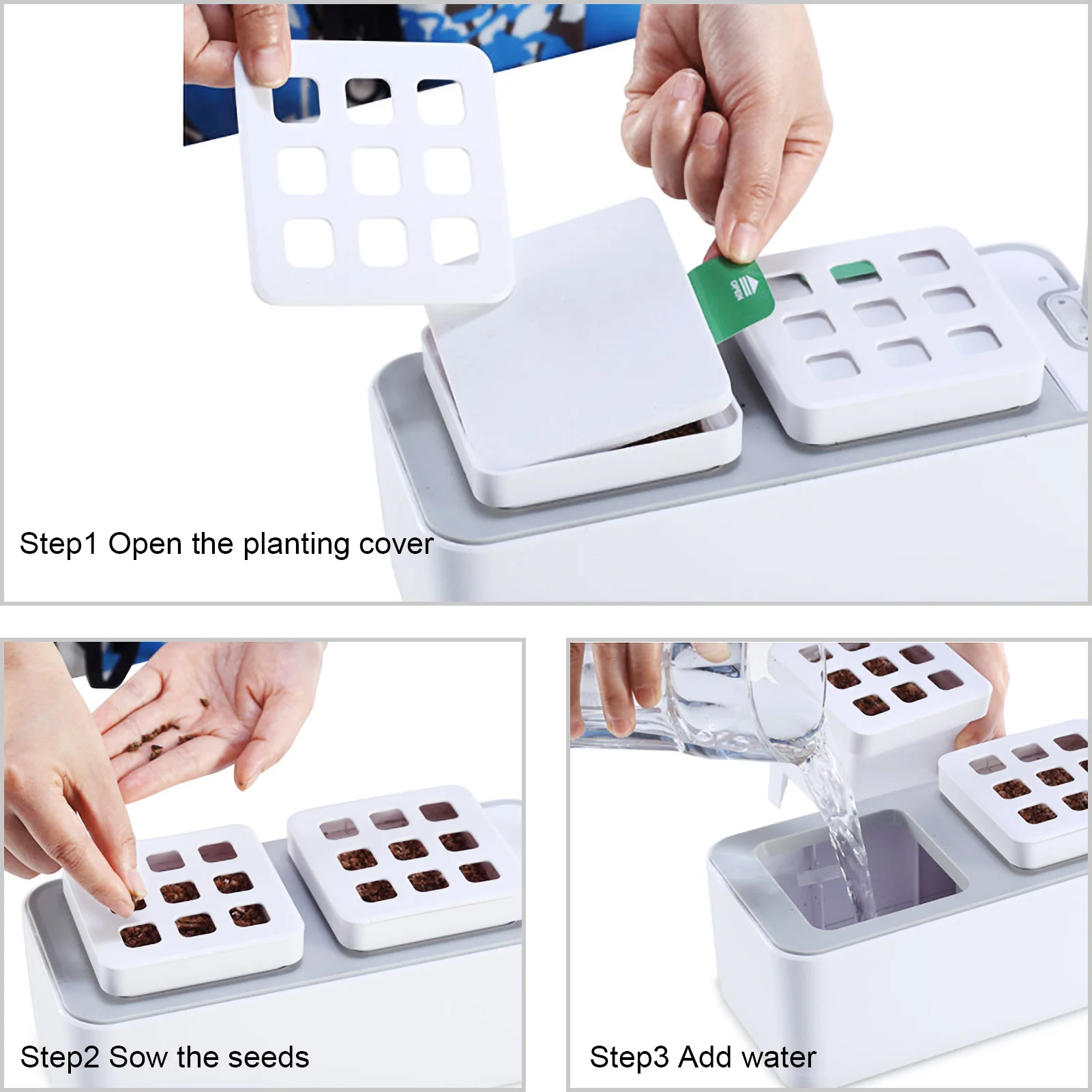 OPEN

Step1 Open the planting cover

Step2 Sow the seeds

Step3 Add water