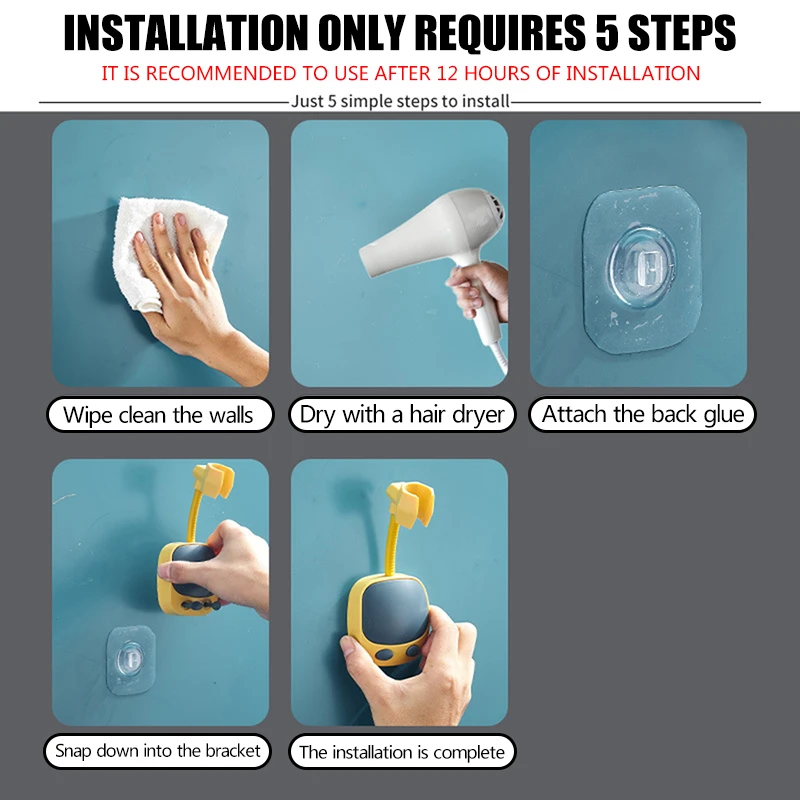 INSTALLATION ONLY REQUIRES 5 STEPS

IT IS RECOMMENDED TO USE AFTER 12 HOURS OF INSTALLATION

Just 5 simple steps to install

Wipe clean the walls

Dry with a hair dryer

Attach the back glue

Snap down into the bracket

The installation is complete