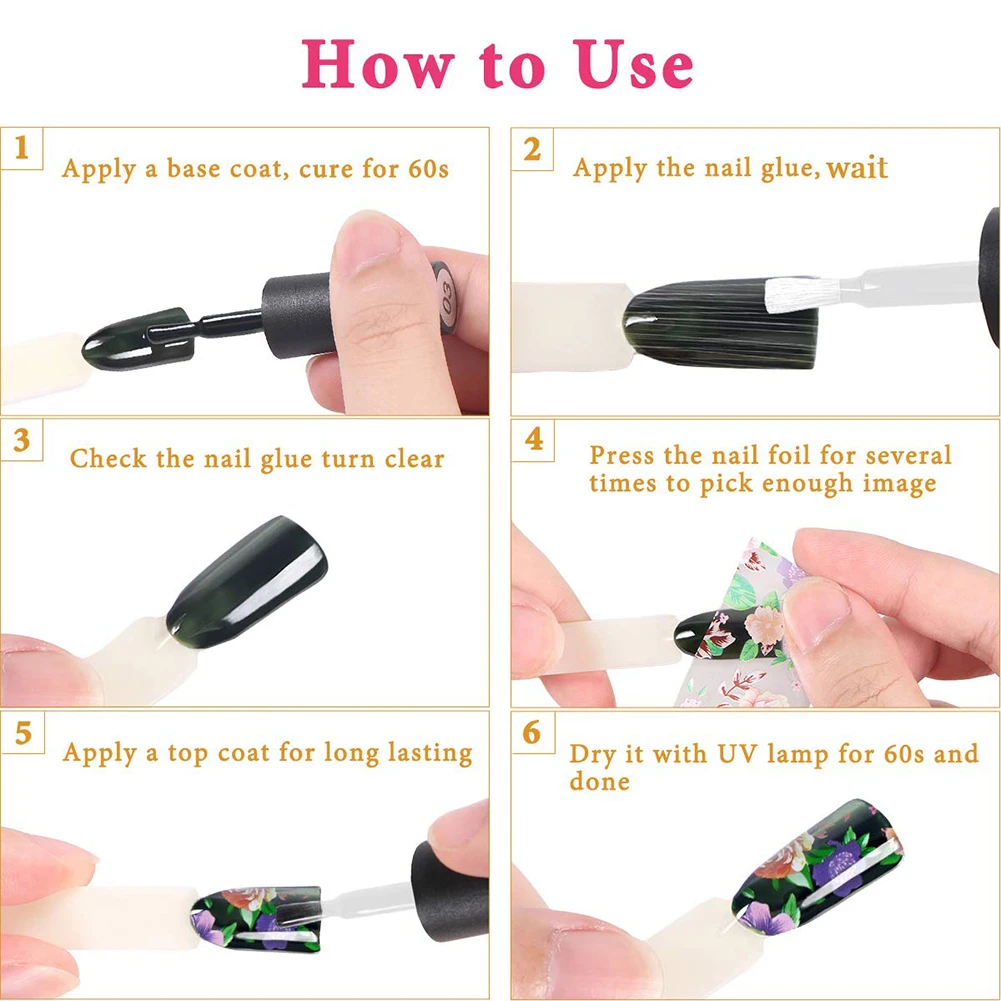 How to Use

1 Apply a base coat, cure for 60s

03

2 Apply the nail glue, wait

3 Check the nail glue turn clear

4 Press the nail foil for several times to pick enough image

5 Apply a top coat for long lasting

6 Dry it with UV lamp for 60s and done