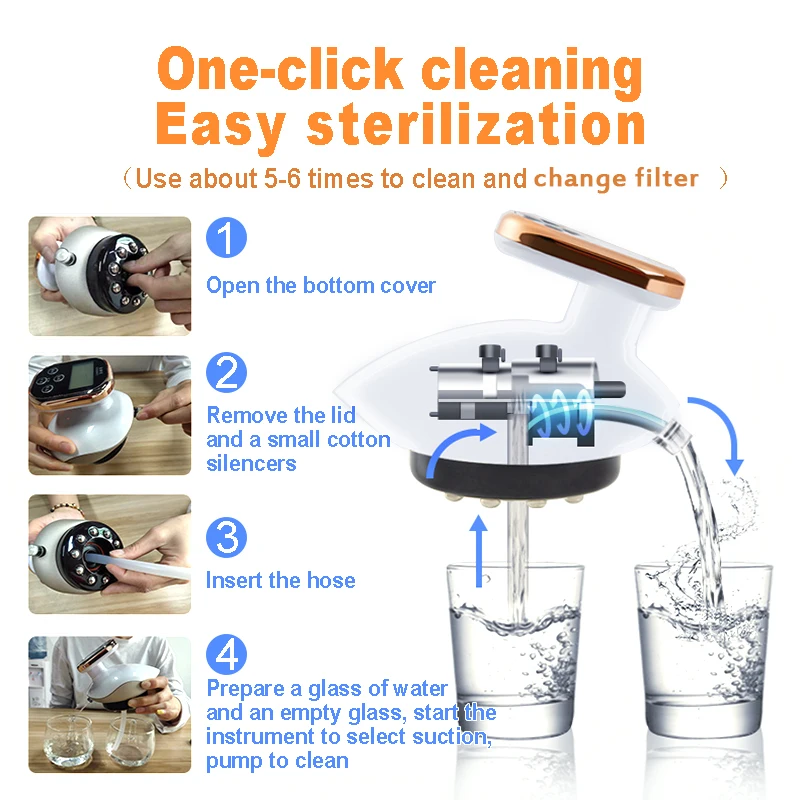 One-click cleaning
Easy sterilization

（Use about 5-6 times to clean and change filter ）

1
Open the bottom cover

2
Remove the lid and a small cotton silencers

3
Insert the hose

4
Prepare a glass of water and an empty glass, start the instrument to select suction, pump to clean