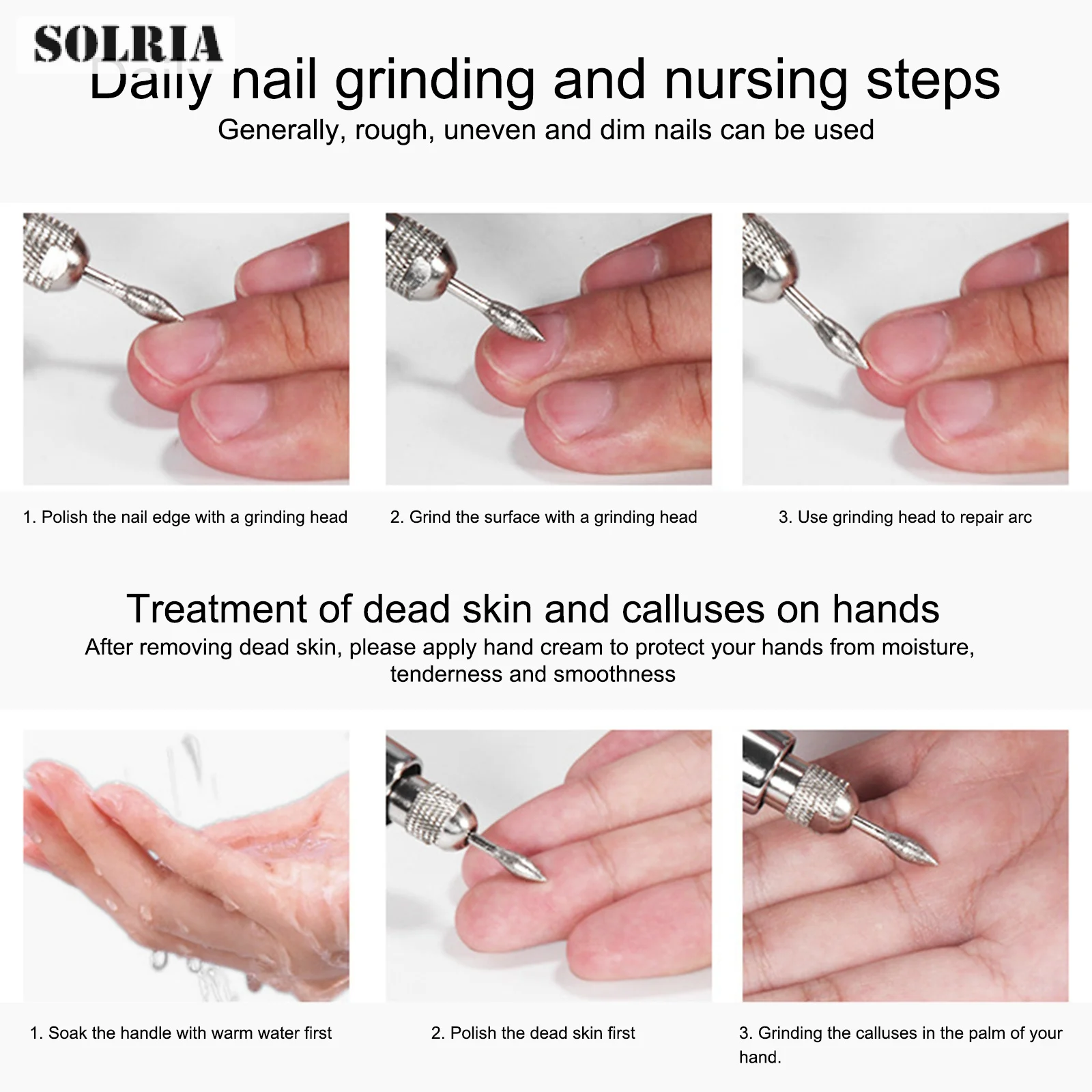 SOLRIA

Daily nail grinding and nursing steps

Generally, rough, uneven and dim nails can be used

1. Polish the nail edge with a grinding head

2. Grind the surface with a grinding head

3. Use grinding head to repair arc

Treatment of dead skin and calluses on hands

After removing dead skin, please apply hand cream to protect your hands from moisture, tenderness and smoothness

1. Soak the handle with warm water first

2. Polish the dead skin first

3. Grinding the calluses in the palm of your hand.