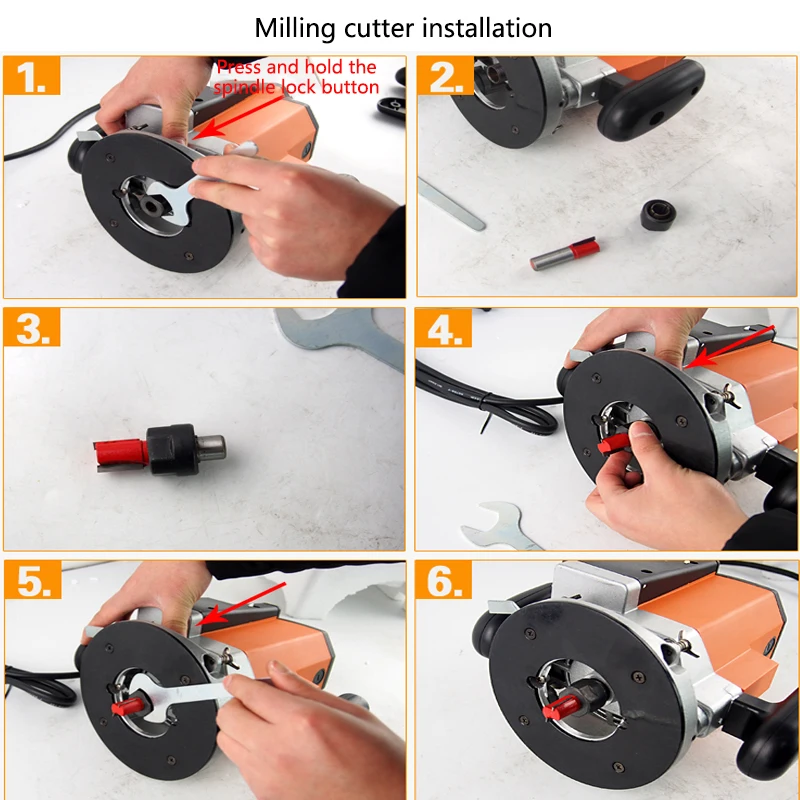 Milling cutter installation

1.

Press and hold the spindle lock button

2.

3.

4.

5.

6.