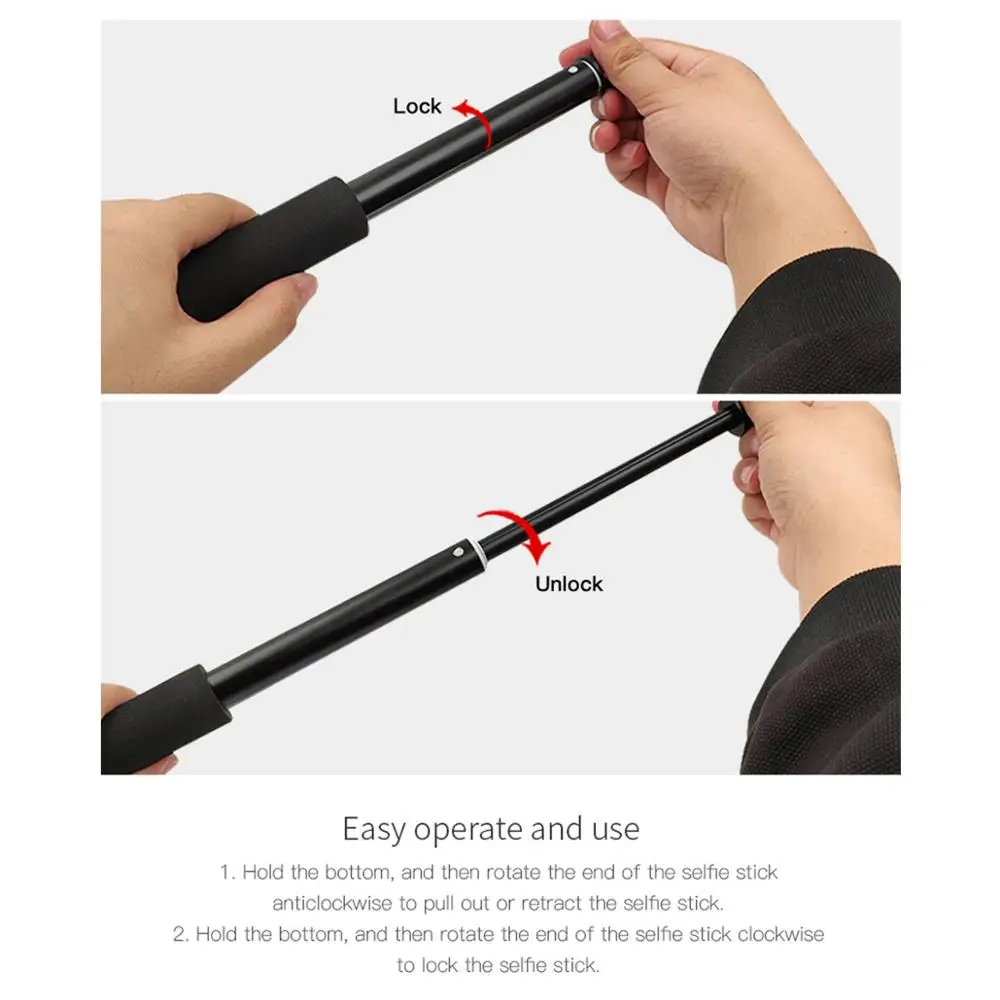 Lock

Unlock

Easy operate and use

1. Hold the bottom, and then rotate the end of the selfie stick anticlockwise to pull out or retract the selfie stick.

2. Hold the bottom, and then rotate the end of the selfie stick clockwise to lock the selfie stick.