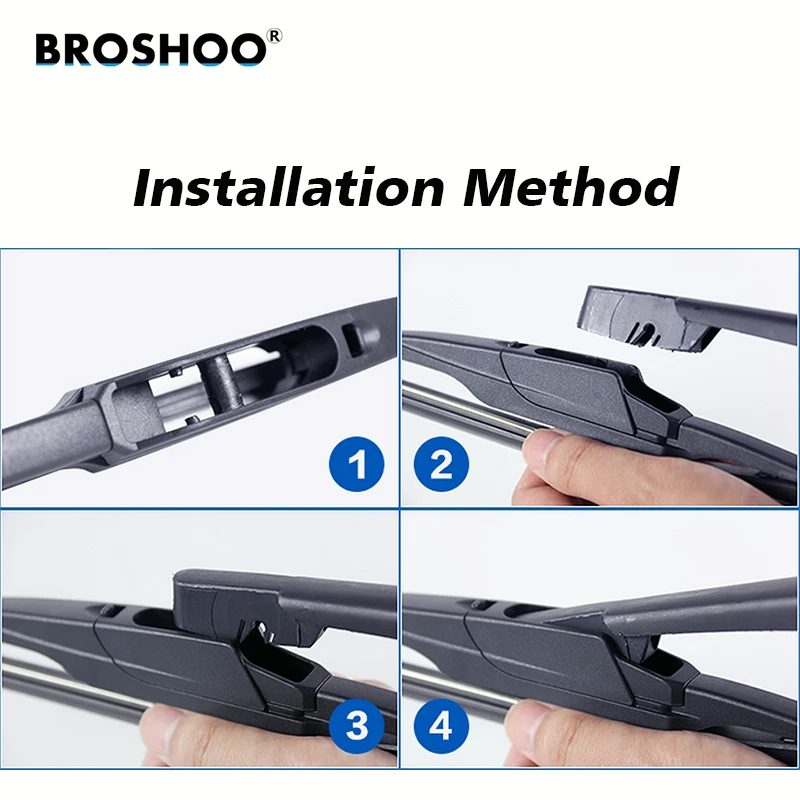 BROSHOO®

Installation Method

1

2

3

4