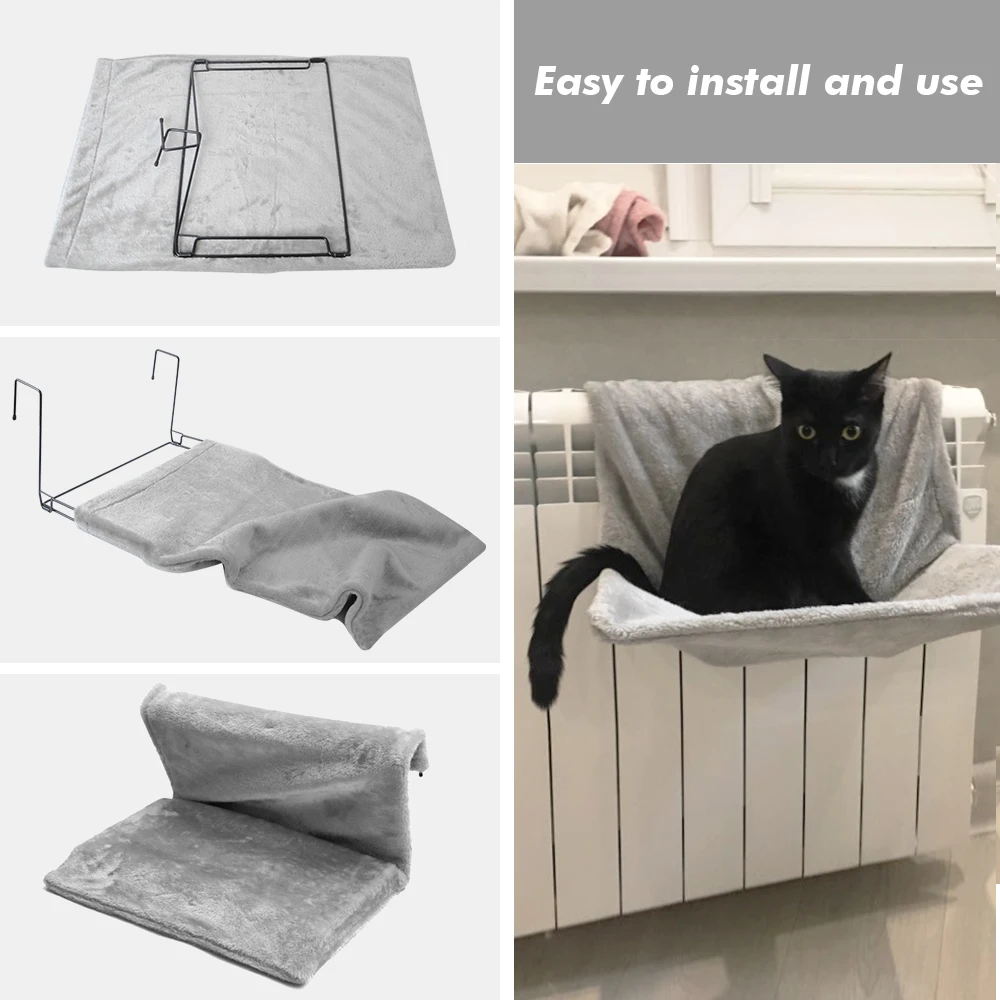 Easy to install and use