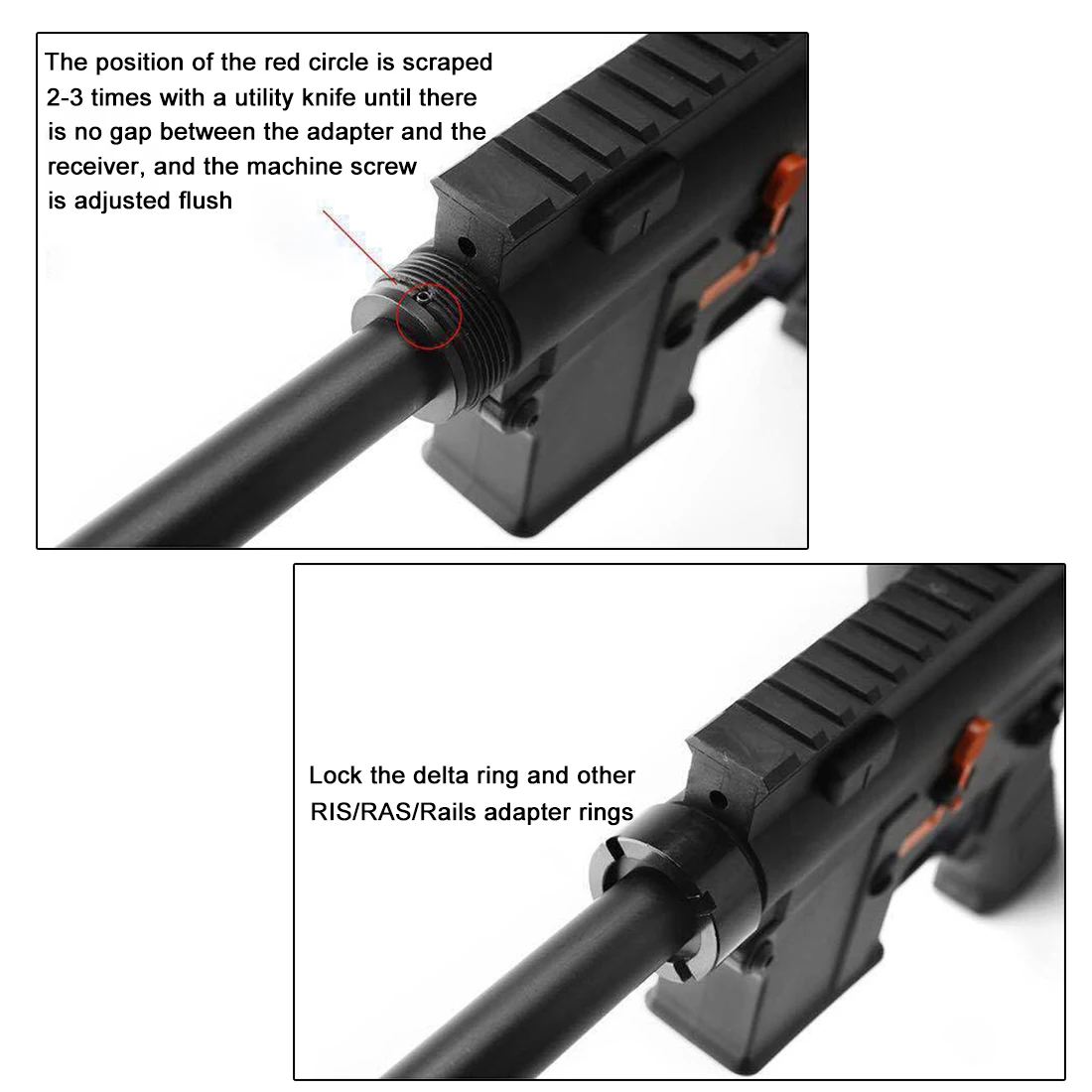 The position of the red circle is scraped 2-3 times with a utility knife until there is no gap between the adapter and the receiver, and the machine screw is adjusted flush

Lock the delta ring and other RIS/RAS/Rails adapter rings