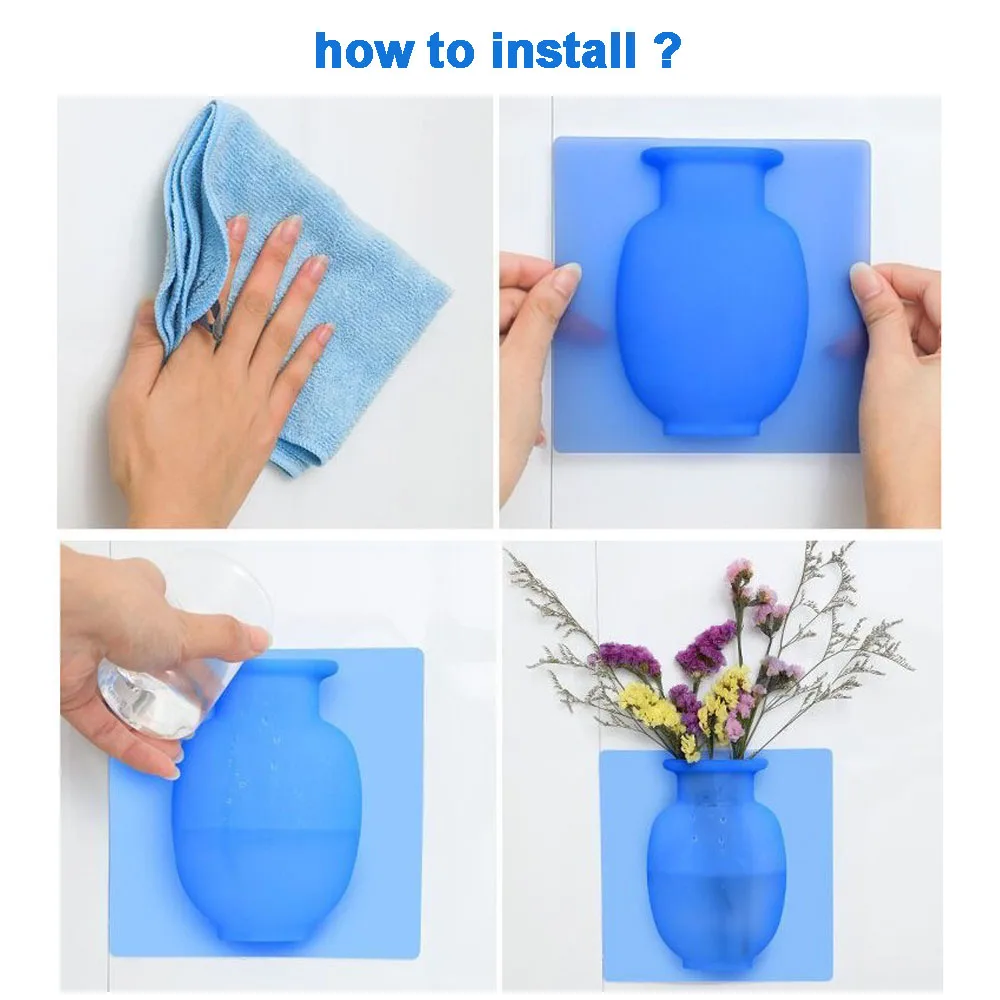 how to install ?