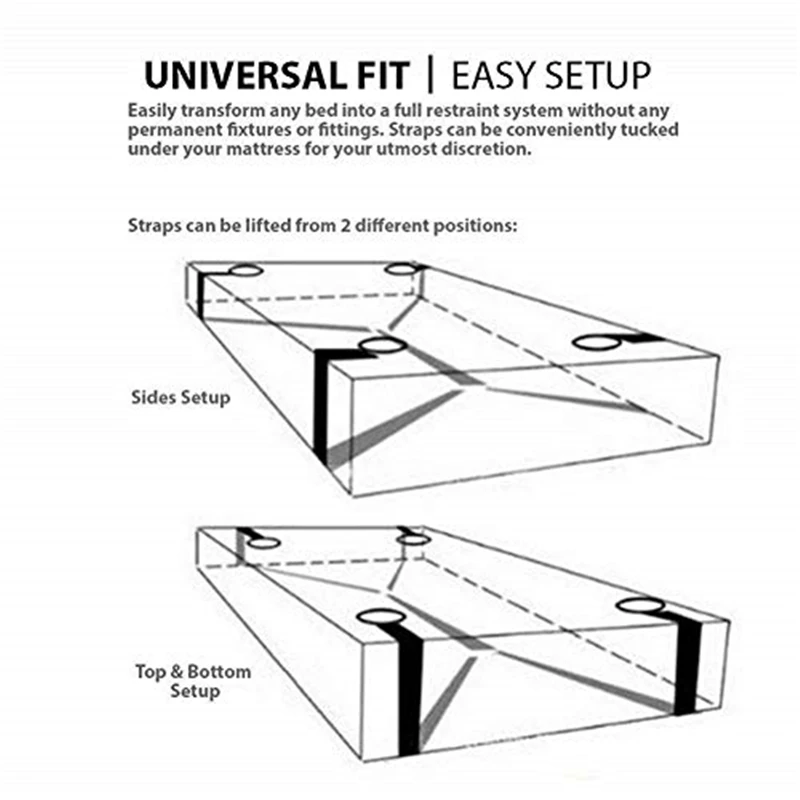 UNIVERSAL FIT | EASY SETUP

Easily transform any bed into a full restraint system without any permanent fixtures or fittings. Straps can be conveniently tucked under your mattress for your utmost discretion.

Straps can be lifted from 2 different positions:

Sides Setup

Top & Bottom Setup