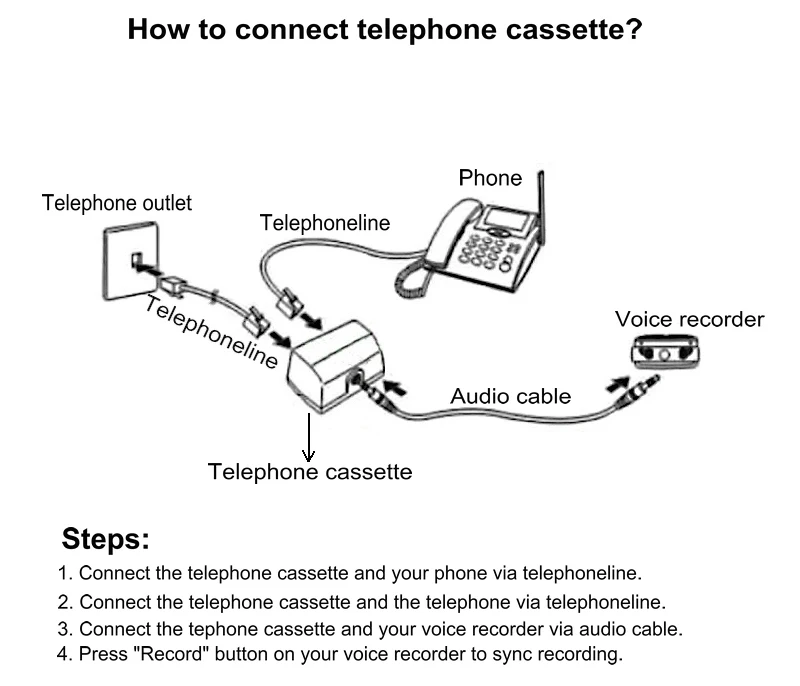 How to connect telephone cassette?

Phone

Telephone outlet

Telephoneline

Telephoneline

Voice recorder

Audio cable

Telephone cassette

Steps:

1. Connect the telephone cassette and your phone via telephoneline.
2. Connect the telephone cassette and the telephone via telephoneline.
3. Connect the tephone cassette and your voice recorder via audio cable.
4. Press "Record" button on your voice recorder to sync recording.