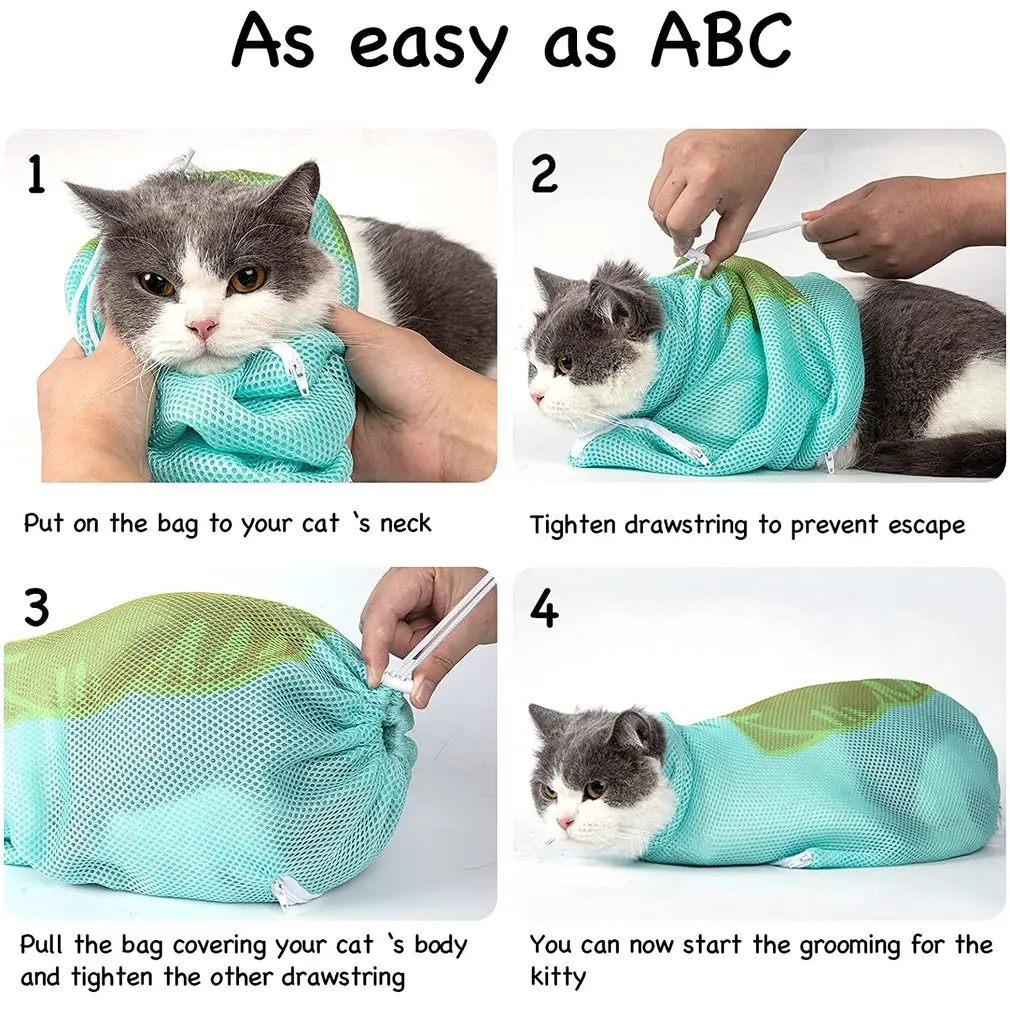 As easy as ABC

1

Put on the bag to your cat 's neck

2

Tighten drawstring to prevent escape

3

Pull the bag covering your cat 's body and tighten the other drawstring

4

You can now start the grooming for the kitty