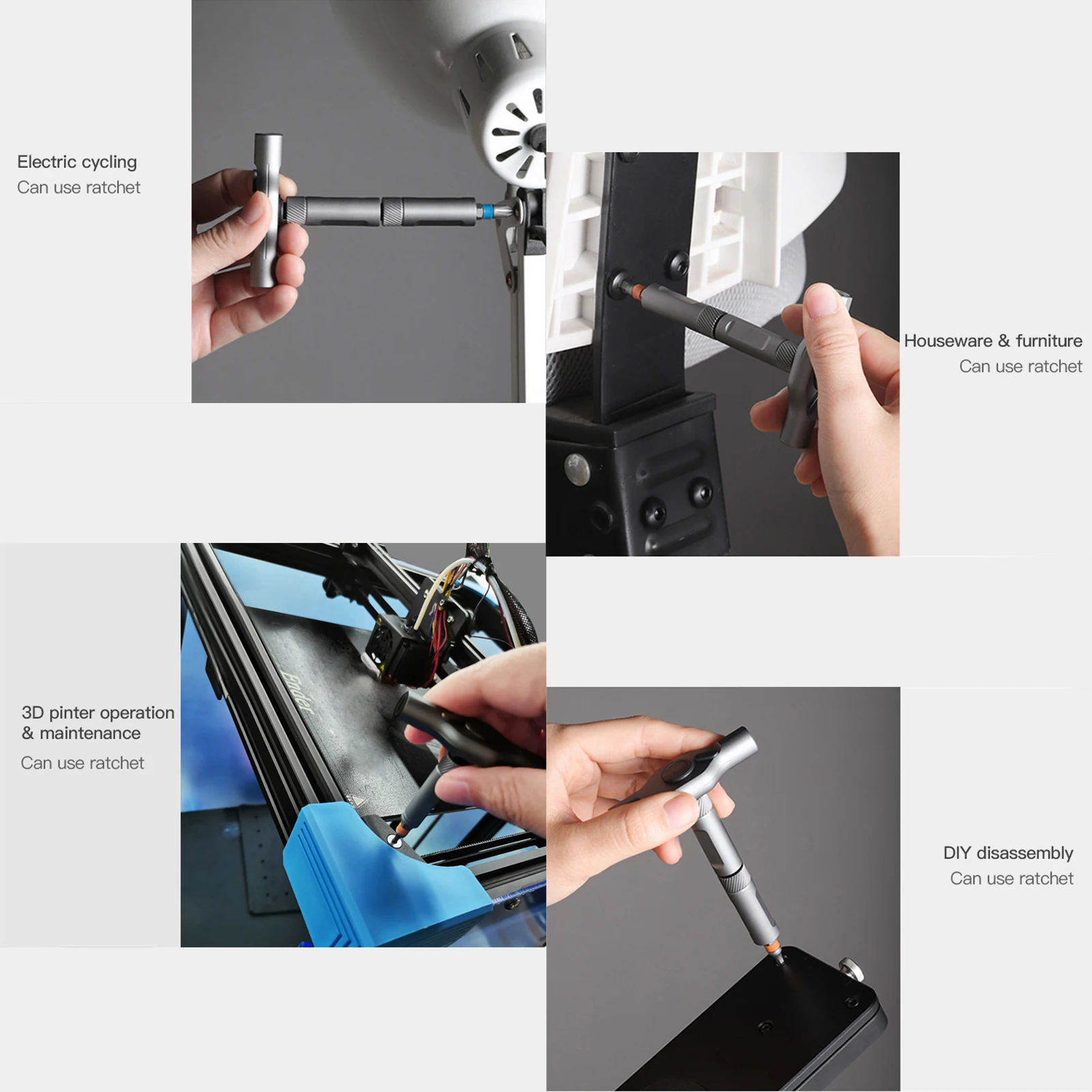 Electric cycling
Can use ratchet

Houseware & furniture
Can use ratchet

3D pinter operation & maintenance
Can use ratchet

Ender

DIY disassembly
Can use ratchet