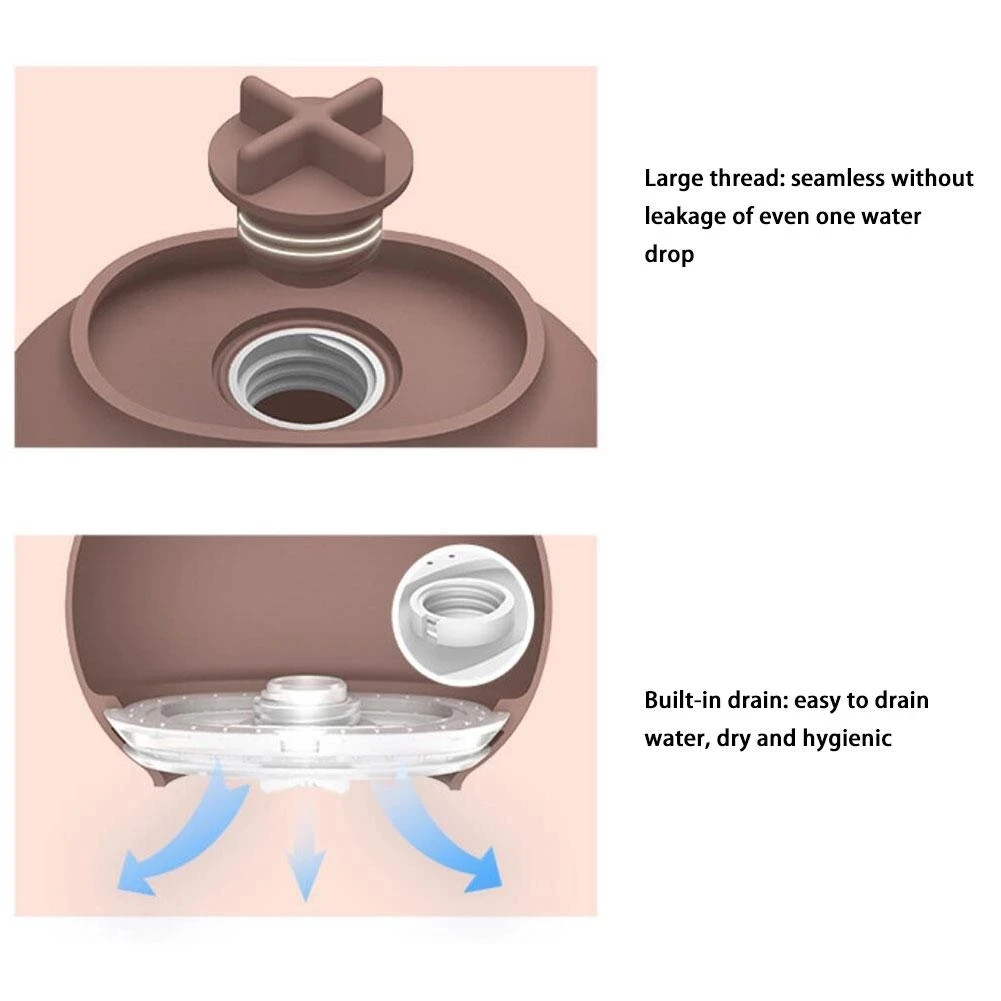 Large thread: seamless without leakage of even one water drop

Built-in drain: easy to drain water, dry and hygienic