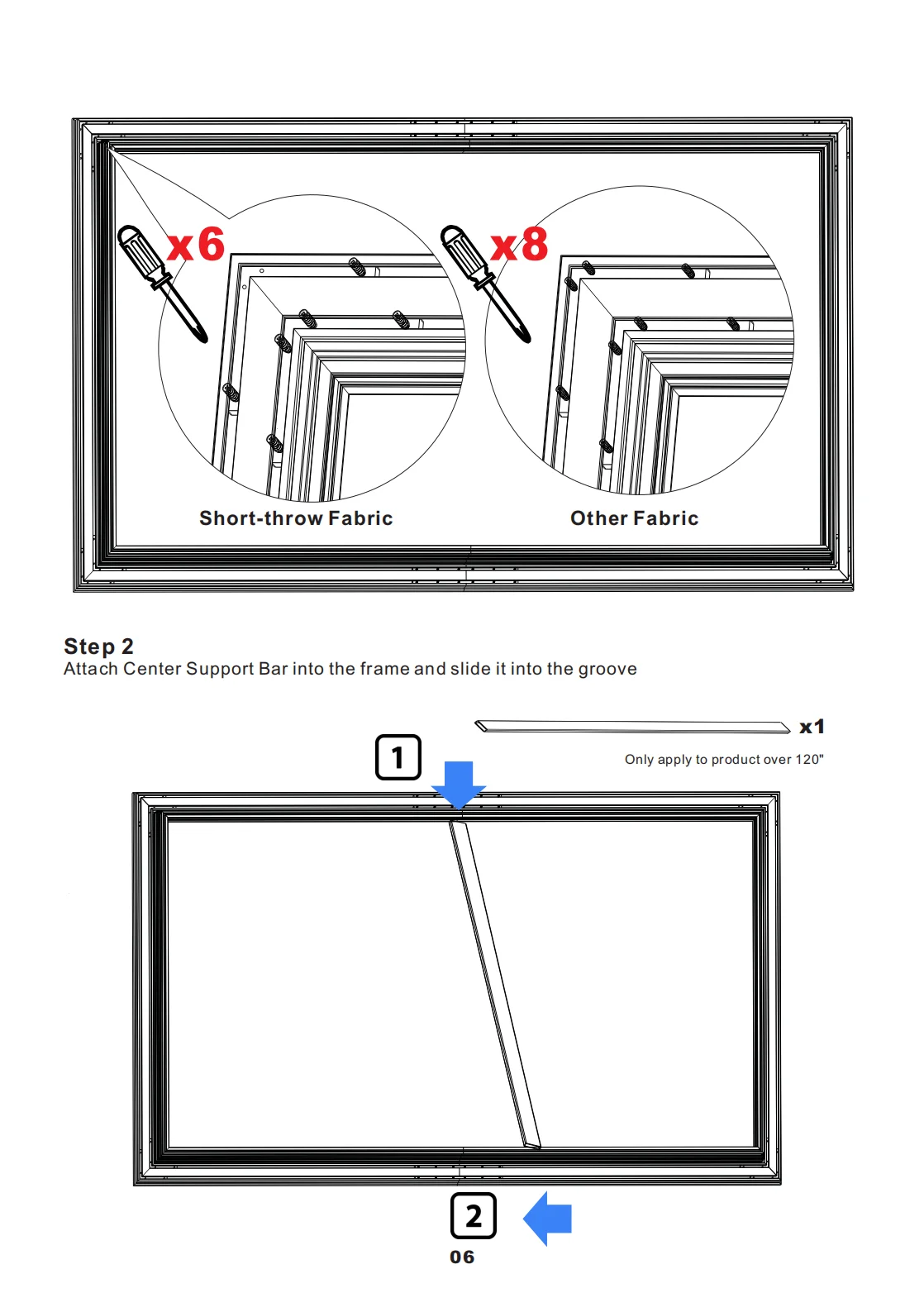 x6

x8

Short-throw Fabric

Other Fabric

Step 2
Attach Center Support Bar into the frame and slide it into the groove

x1

Only apply to product over 120"

1

2

06