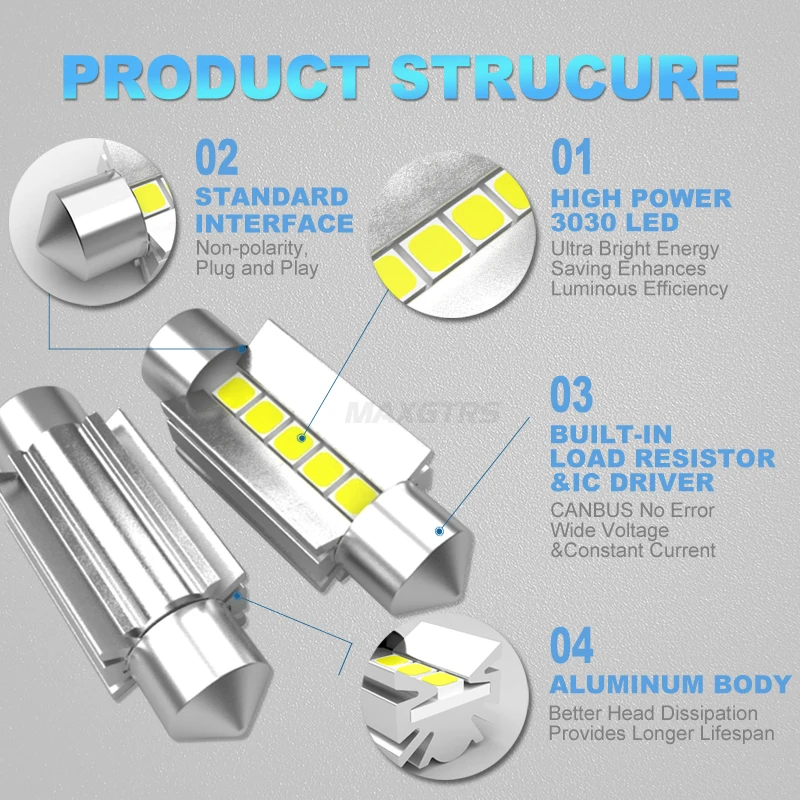 PRODUCT STRUCURE

02
STANDARD INTERFACE
Non-polarity, Plug and Play

01
HIGH POWER 3030 LED
Ultra Bright Energy Saving Enhances Luminous Efficiency

MAXGTRS

03
BUILT-IN LOAD RESISTOR &IC DRIVER
CANBUS No Error Wide Voltage &Constant Current

04
ALUMINUM BODY
Better Head Dissipation Provides Longer Lifespan