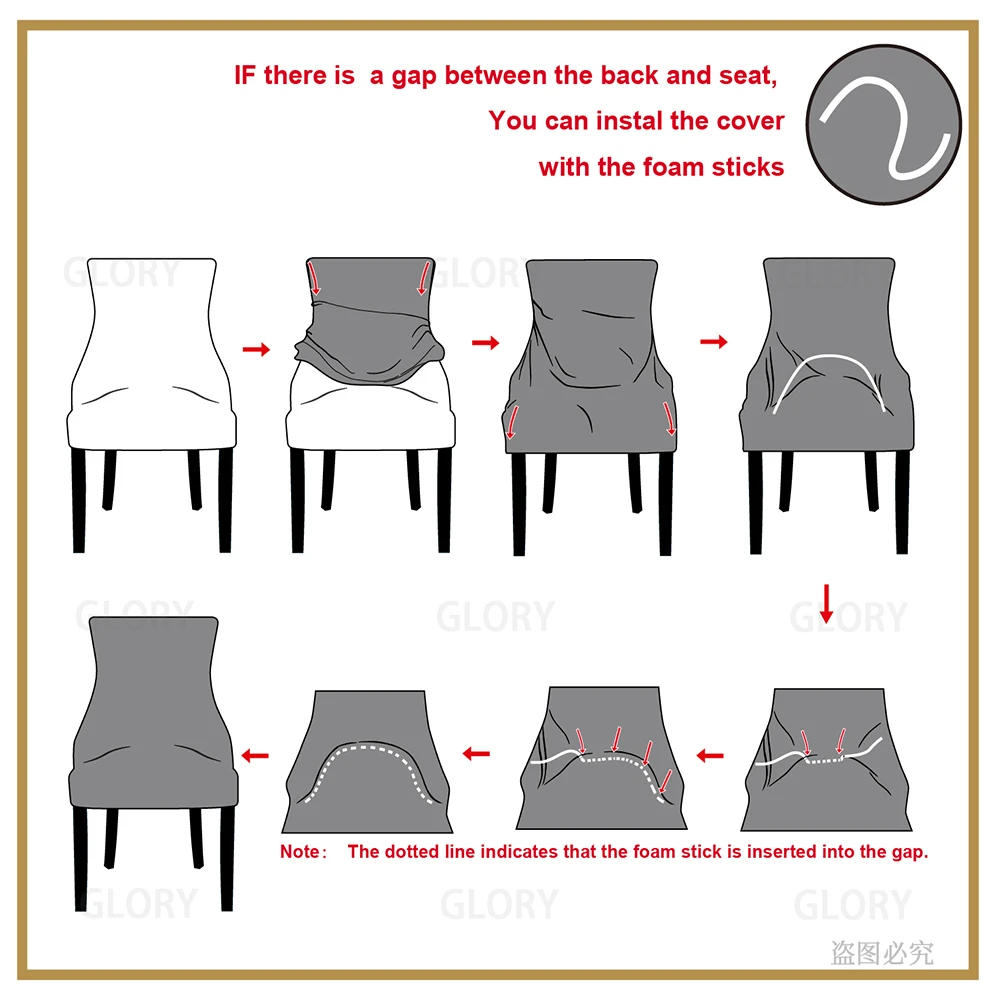 IF there is a gap between the back and seat,
You can instal the cover
with the foam sticks

GLORY GLORY GLORY

GLORY GLORY GLORY

Note: The dotted line indicates that the foam stick is inserted into the gap.

GLORY GLORY GLORY

盗图必究