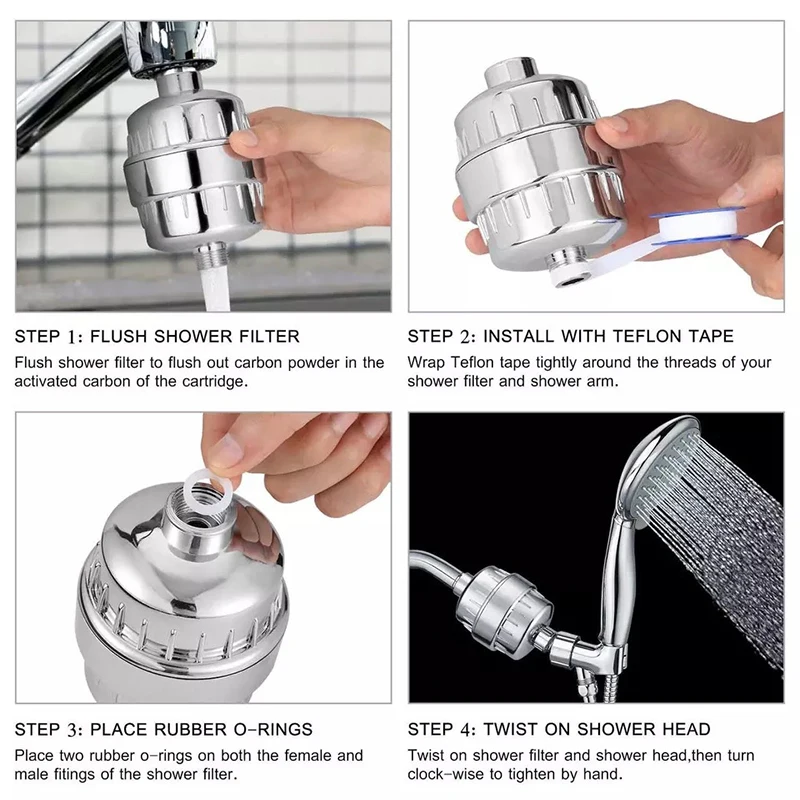 STEP 1: FLUSH SHOWER FILTER
Flush shower filter to flush out carbon powder in the activated carbon of the cartridge.

STEP 2: INSTALL WITH TEFLON TAPE
Wrap Teflon tape tightly around the threads of your shower filter and shower arm.

STEP 3: PLACE RUBBER O-RINGS
Place two rubber o-rings on both the female and male fitings of the shower filter.

STEP 4: TWIST ON SHOWER HEAD
Twist on shower filter and shower head,then turn clock-wise to tighten by hand.