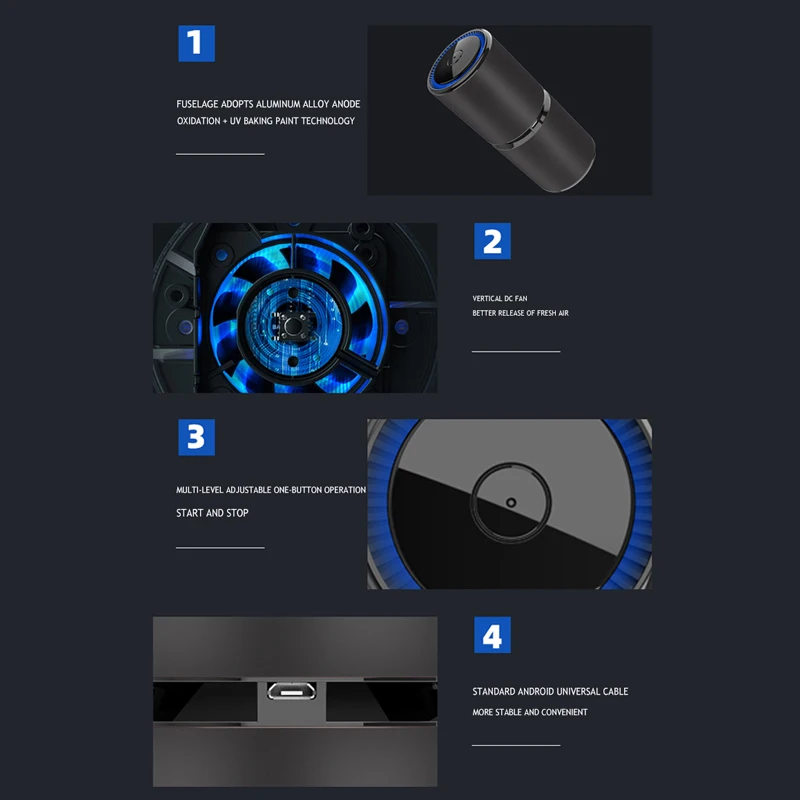 1

FUSELAGE ADOPTS ALUMINUM ALLOY ANODE OXIDATION + UV BAKING PAINT TECHNOLOGY

2

VERTICAL DC FAN
BETTER RELEASE OF FRESH AIR

3

MULTI-LEVEL ADJUSTABLE ONE-BUTTON OPERATION
START AND STOP

4

STANDARD ANDROID UNIVERSAL CABLE
MORE STABLE AND CONVENIENT