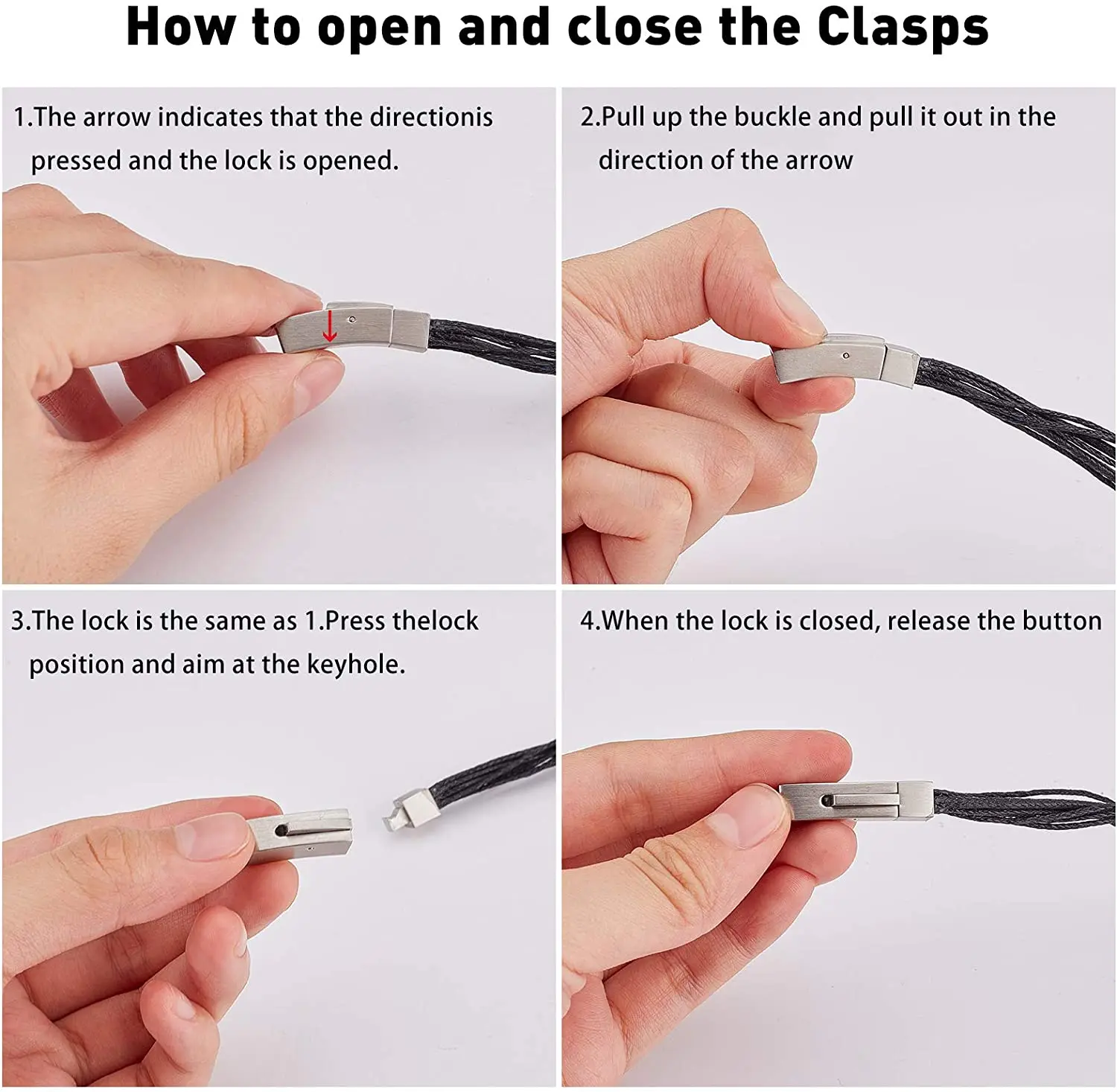 How to open and close the Clasps

1.The arrow indicates that the directionis pressed and the lock is opened.

2.Pull up the buckle and pull it out in the direction of the arrow

3.The lock is the same as 1.Press thelock position and aim at the keyhole.

4.When the lock is closed, release the button