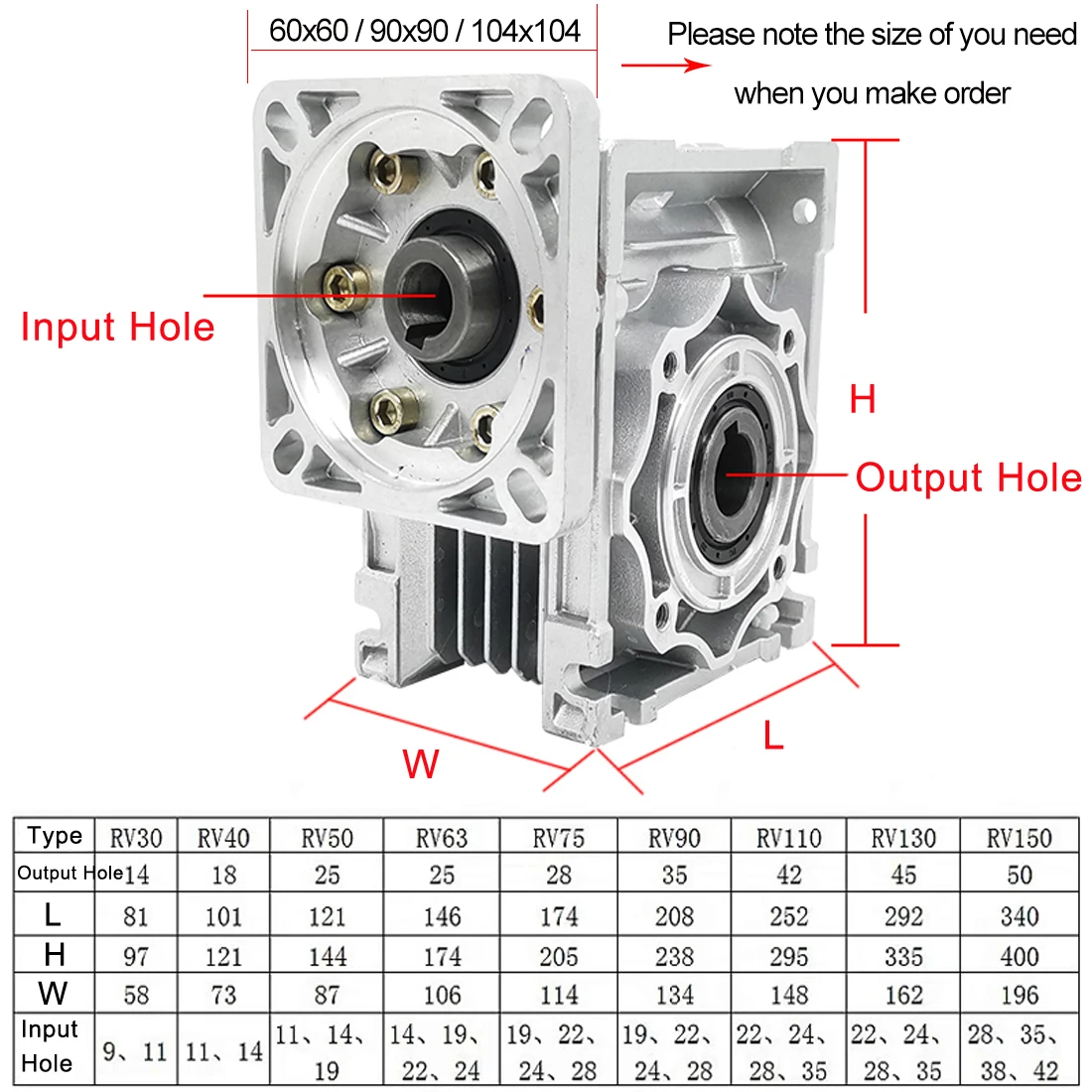 60x60 / 90x90 / 104x104

Please note the size of you need when you make order

Input Hole

H

Output Hole

W

L

| Type | RV30 | RV40 | RV50 | RV63 | RV75 | RV90 | RV110 | RV130 | RV150 |
|---|---|---|---|---|---|---|---|---|---|
| Output Hole | 14 | 18 | 25 | 25 | 28 | 35 | 42 | 45 | 50 |
| L | 81 | 101 | 121 | 146 | 174 | 208 | 252 | 292 | 340 |
| H | 97 | 121 | 144 | 174 | 205 | 238 | 295 | 335 | 400 |
| W | 58 | 73 | 87 | 106 | 114 | 134 | 148 | 162 | 196 |
| Input Hole | 9、11 | 11、14 | 11、14、19 | 14、19、22、24 | 19、22、24、28 | 19、22、24、28 | 22、24、28、35 | 22、24、28、35 | 28、35、38、42 |