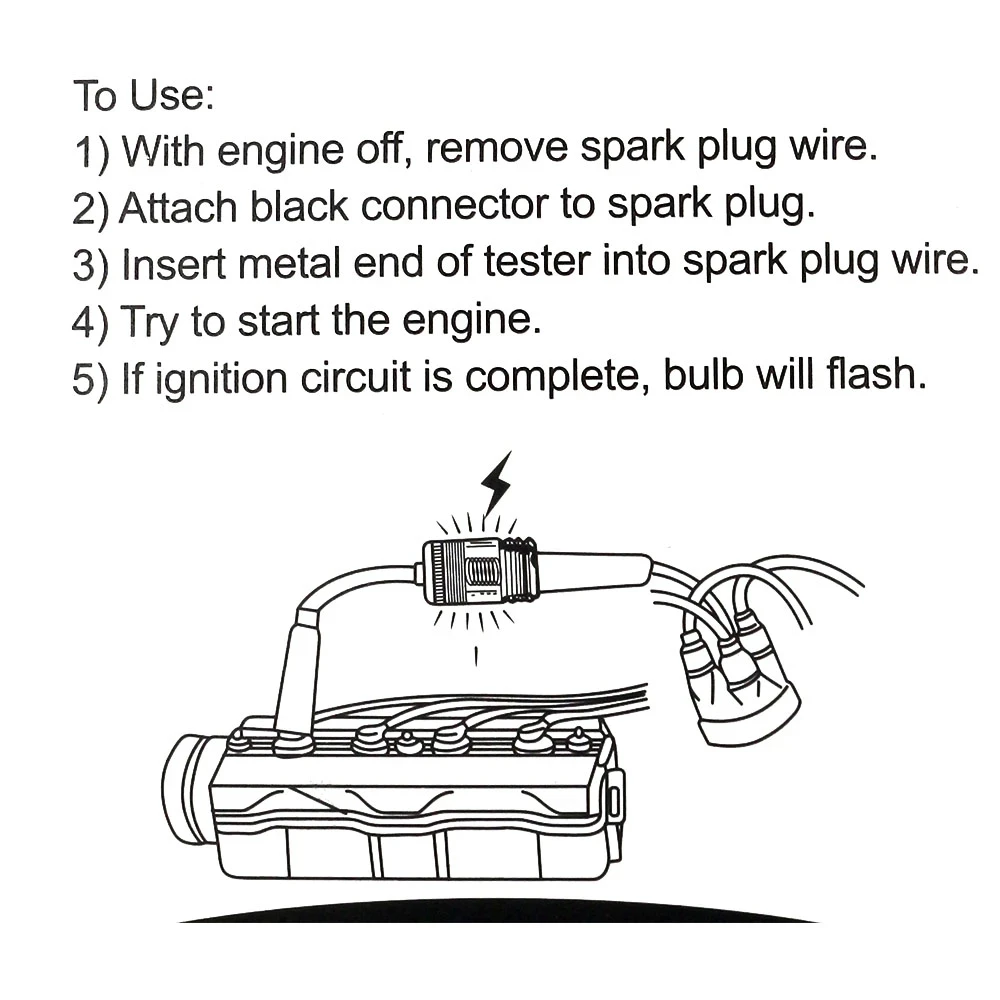 To Use:
1) With engine off, remove spark plug wire.
2) Attach black connector to spark plug.
3) Insert metal end of tester into spark plug wire.
4) Try to start the engine.
5) If ignition circuit is complete, bulb will flash.