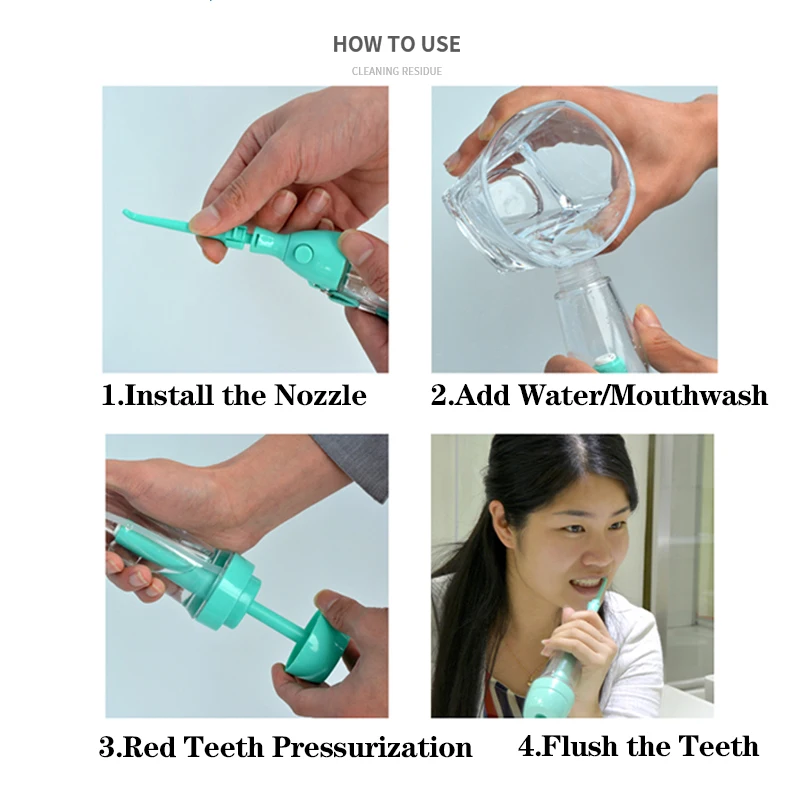 HOW TO USE

CLEANING RESIDUE

1.Install the Nozzle

2.Add Water/Mouthwash

3.Red Teeth Pressurization

4.Flush the Teeth