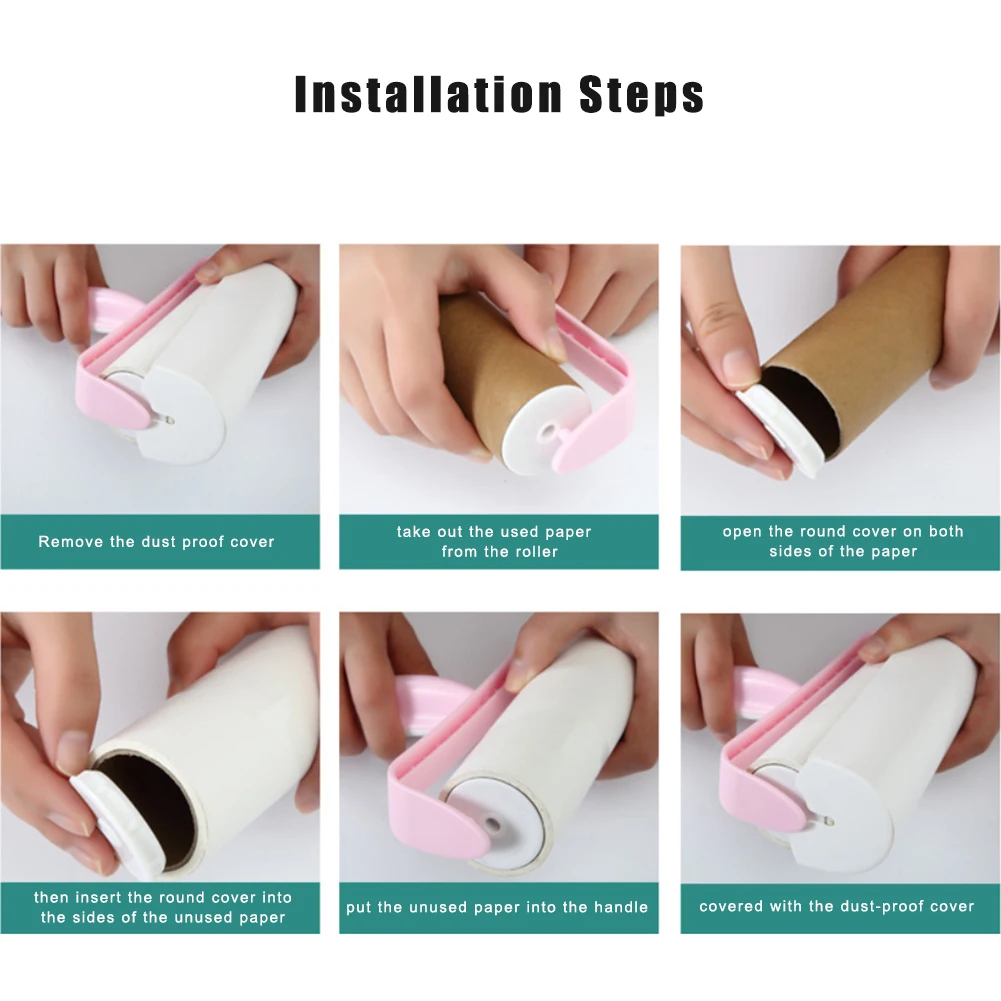 Installation Steps

Remove the dust proof cover

take out the used paper from the roller

open the round cover on both sides of the paper

then insert the round cover into the sides of the unused paper

put the unused paper into the handle

covered with the dust-proof cover