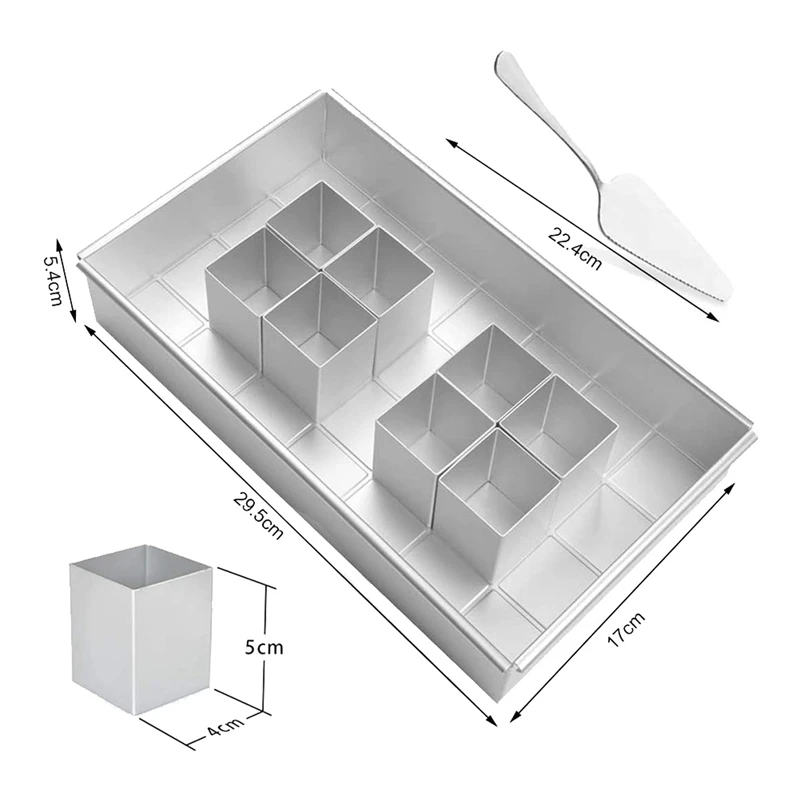 22.4cm

5.4cm

29.5cm

17cm

5cm

4cm