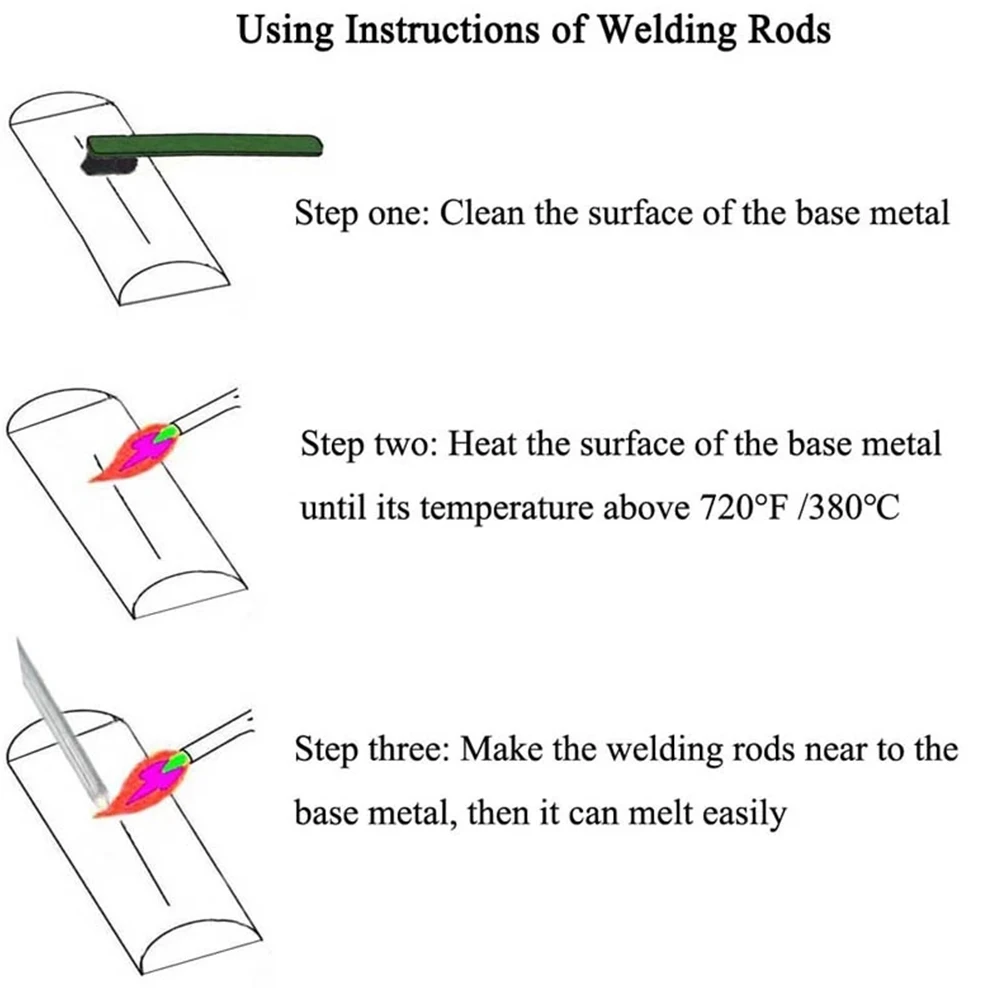 Using Instructions of Welding Rods

Step one: Clean the surface of the base metal

Step two: Heat the surface of the base metal until its temperature above 720°F /380°C

Step three: Make the welding rods near to the base metal, then it can melt easily