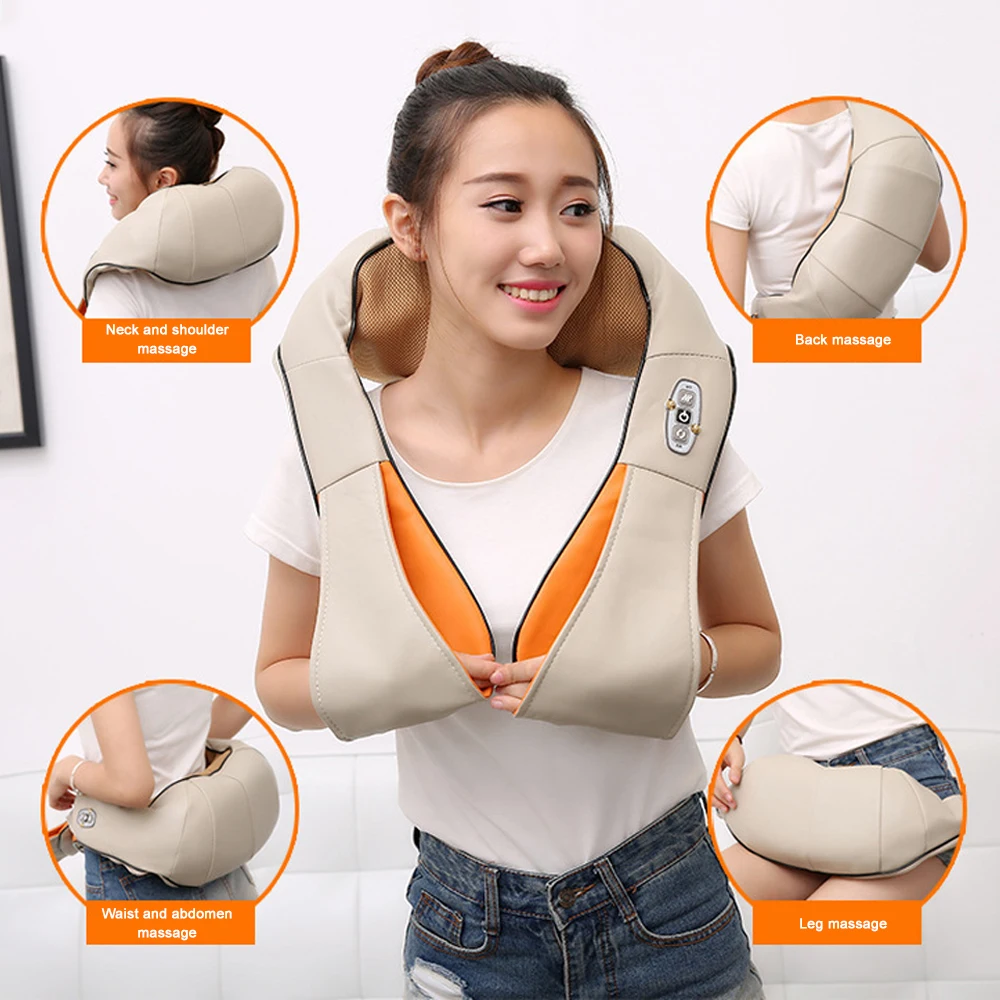 Neck and shoulder massage

Back massage

Waist and abdomen massage

Leg massage