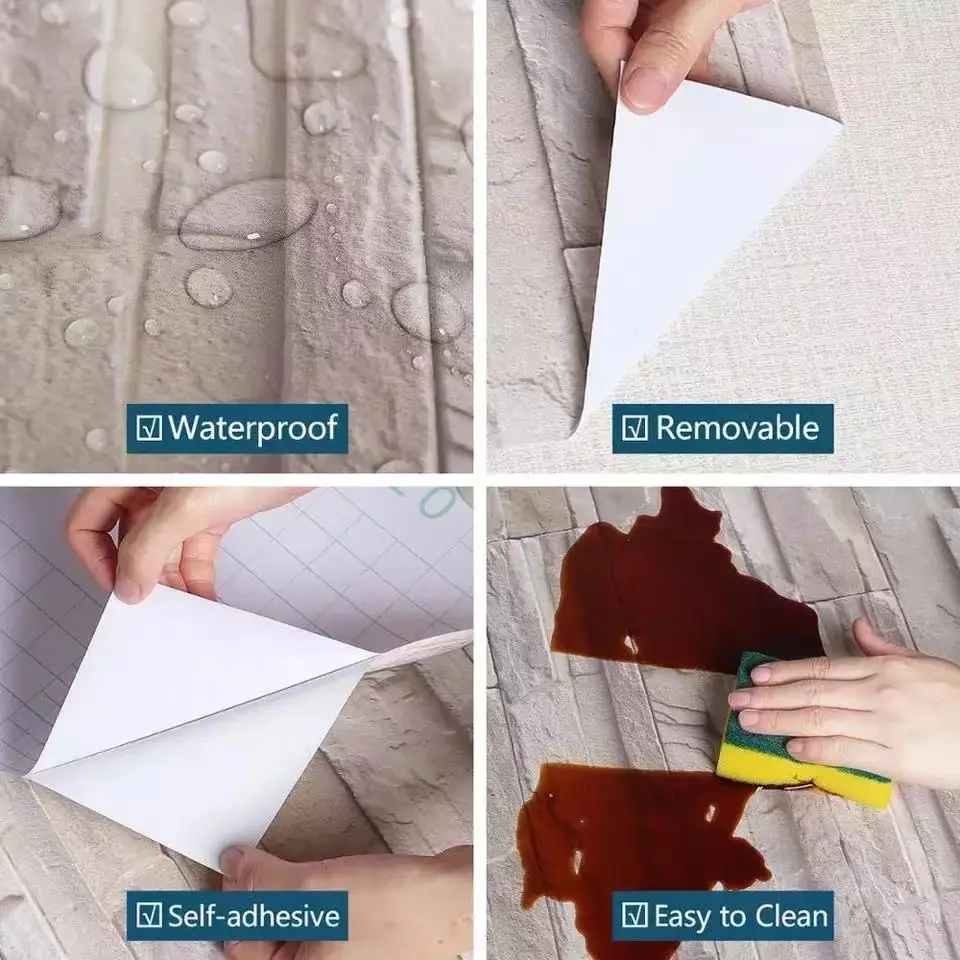 ☑ Waterproof

☑ Removable

☑ Self-adhesive

☑ Easy to Clean