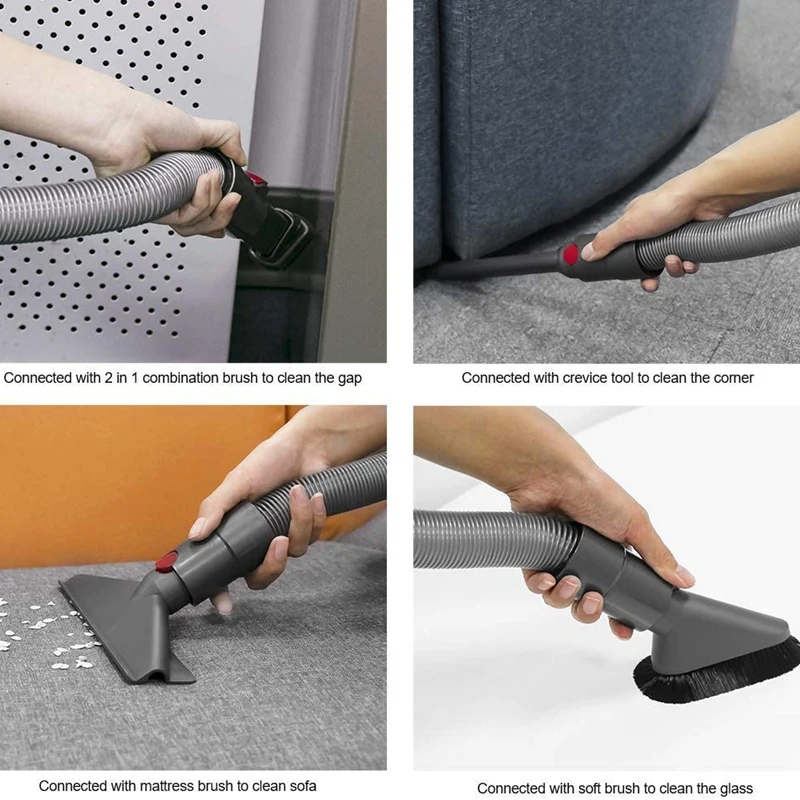 Connected with 2 in 1 combination brush to clean the gap

Connected with crevice tool to clean the corner

Connected with mattress brush to clean sofa

Connected with soft brush to clean the glass