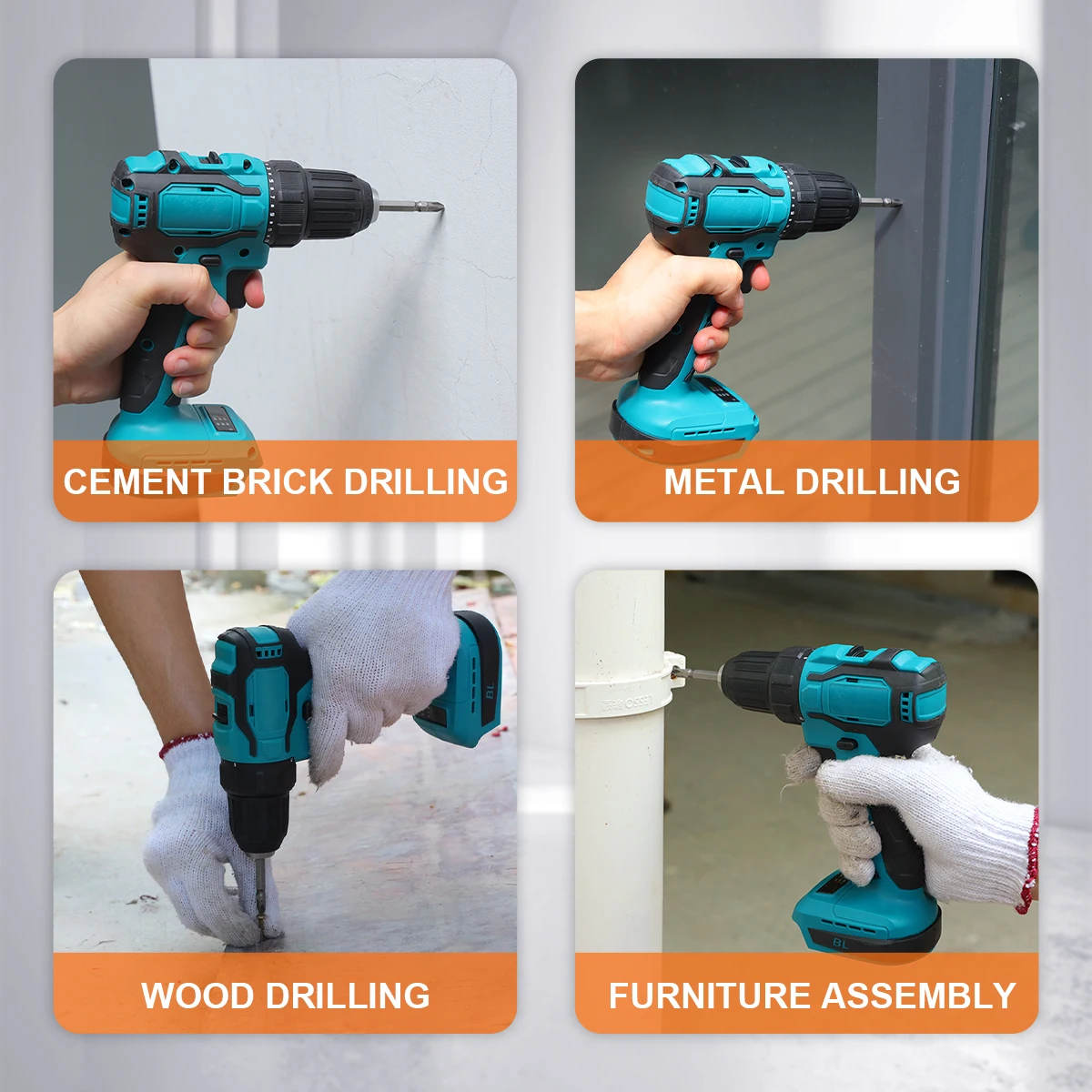 CEMENT BRICK DRILLING

METAL DRILLING

BL

WOOD DRILLING

BL

FURNITURE ASSEMBLY