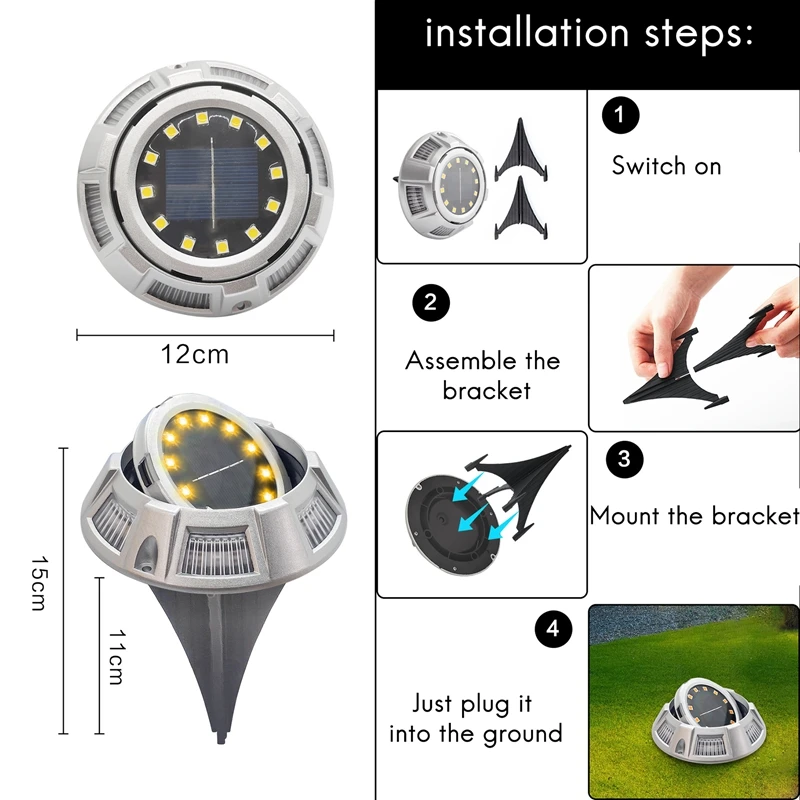 12cm

15cm

11cm

installation steps:

1

Switch on

2

Assemble the bracket

3

Mount the bracket

4

Just plug it into the ground