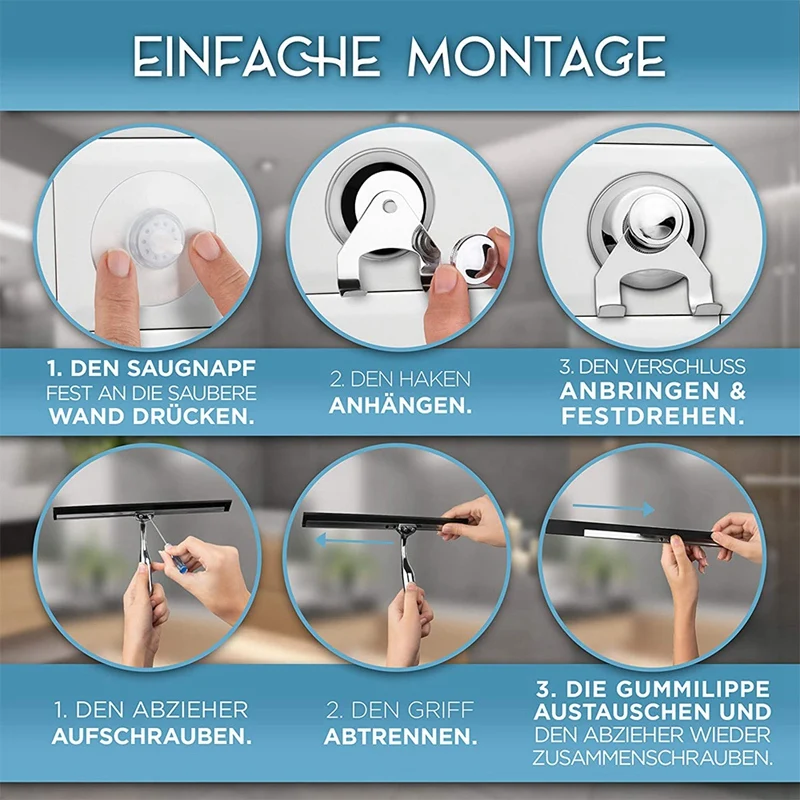 EINFACHE MONTAGE

1. DEN SAUGNAPF FEST AN DIE SAUBERE WAND DRÜCKEN.

2. DEN HAKEN ANHÄNGEN.

3. DEN VERSCHLUSS ANBRINGEN & FESTDREHEN.

1. DEN ABZIEHER AUFSCHRAUBEN.

2. DEN GRIFF ABTRENNEN.

3. DIE GUMMILIPPE AUSTAUSCHEN UND DEN ABZIEHER WIEDER ZUSAMMENSCHRAUBEN.