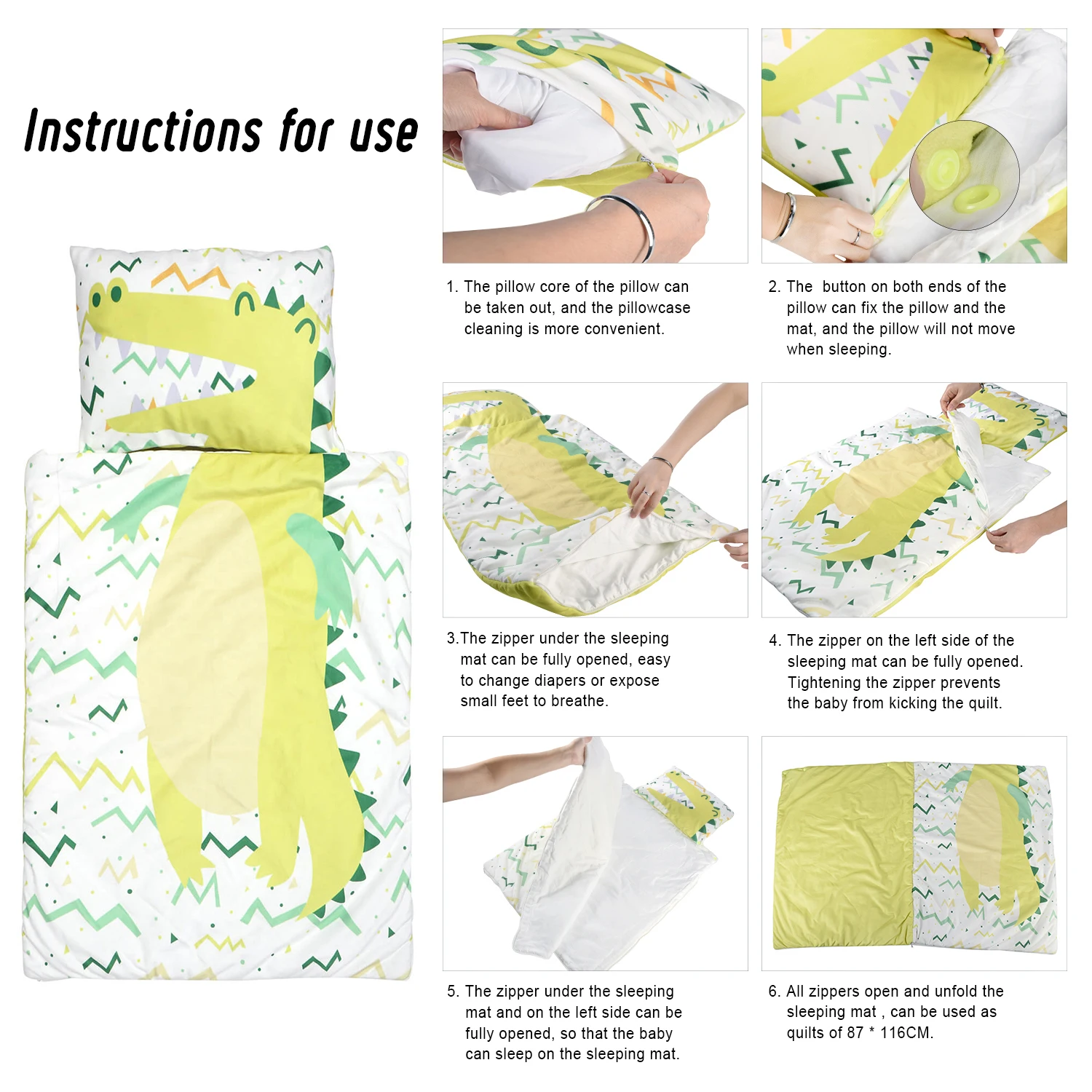 Instructions for use

1. The pillow core of the pillow can be taken out, and the pillowcase cleaning is more convenient.

2. The button on both ends of the pillow can fix the pillow and the mat, and the pillow will not move when sleeping.

3.The zipper under the sleeping mat can be fully opened, easy to change diapers or expose small feet to breathe.

4. The zipper on the left side of the sleeping mat can be fully opened. Tightening the zipper prevents the baby from kicking the quilt.

5. The zipper under the sleeping mat and on the left side can be fully opened, so that the baby can sleep on the sleeping mat.

6. All zippers open and unfold the sleeping mat , can be used as quilts of 87 * 116CM.