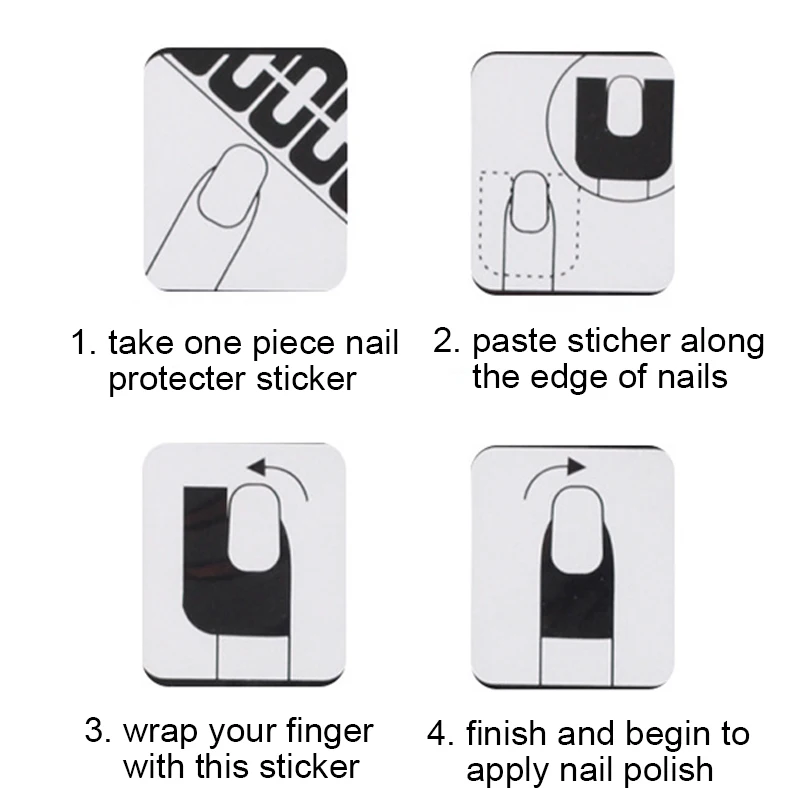 1. take one piece nail protecter sticker

2. paste sticher along the edge of nails

3. wrap your finger with this sticker

4. finish and begin to apply nail polish