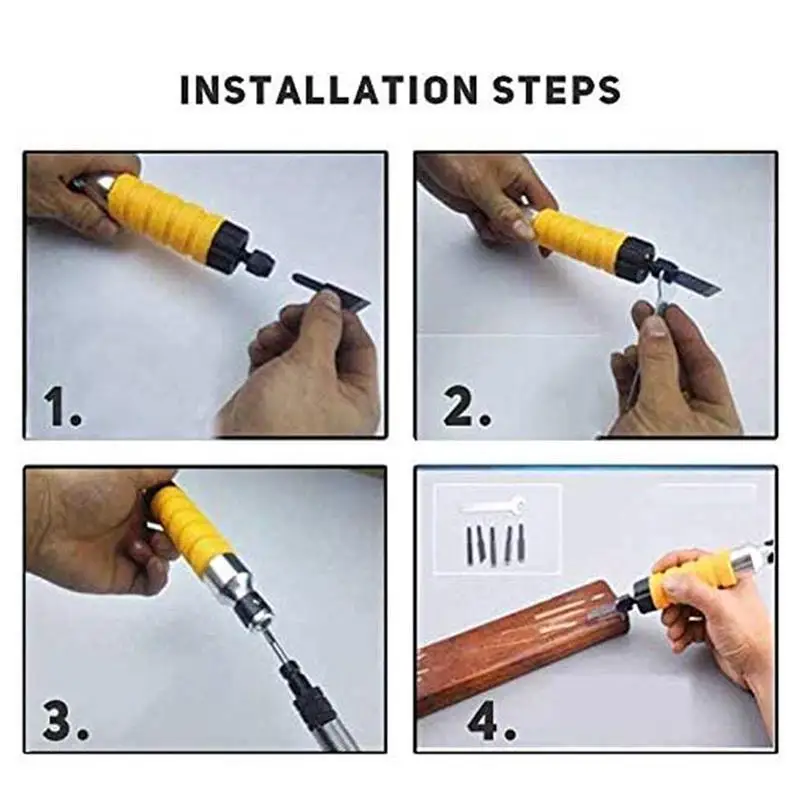 INSTALLATION STEPS

1.

2.

3.

4.