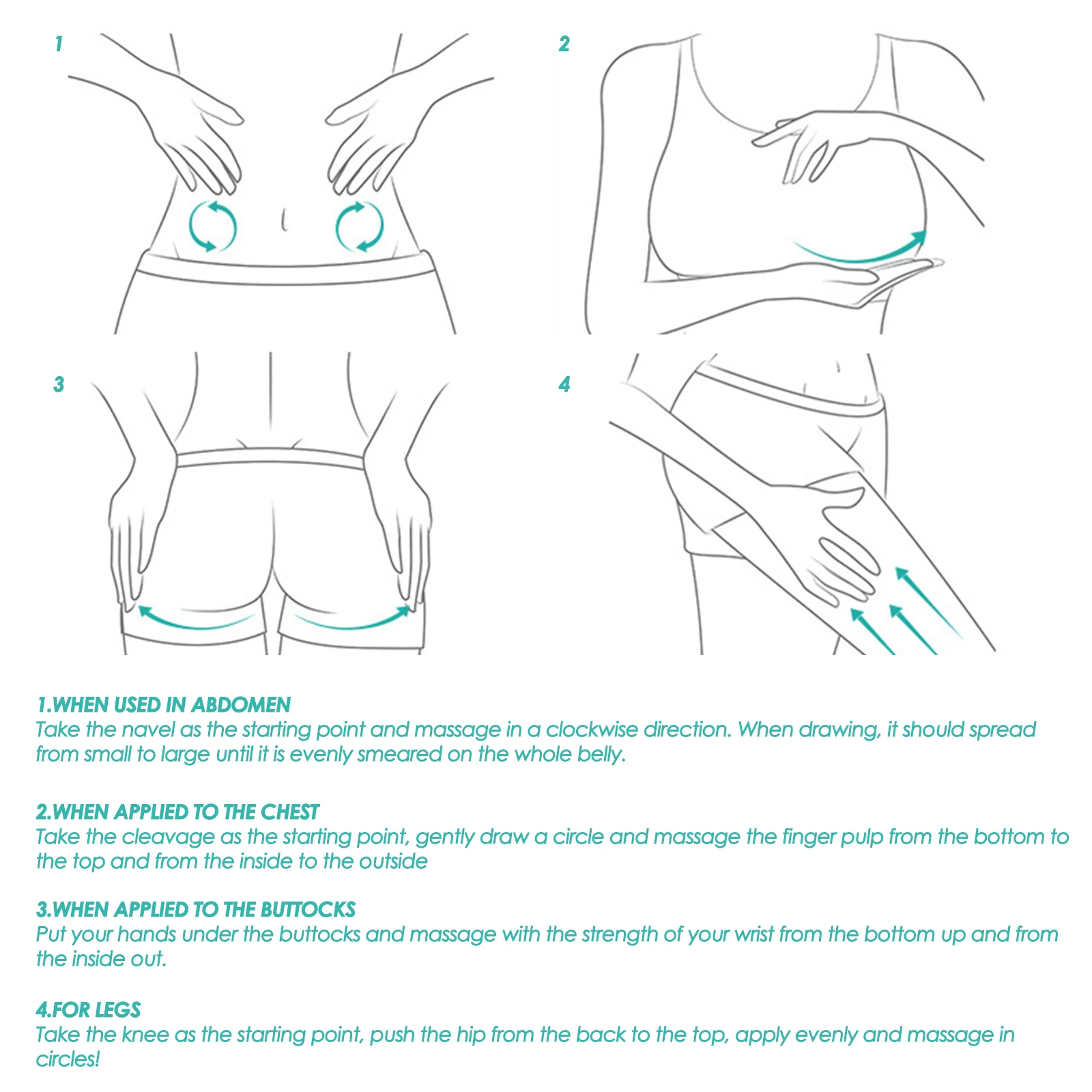 1

2

3

4

1.WHEN USED IN ABDOMEN
Take the navel as the starting point and massage in a clockwise direction. When drawing, it should spread from small to large until it is evenly smeared on the whole belly.

2.WHEN APPLIED TO THE CHEST
Take the cleavage as the starting point, gently draw a circle and massage the finger pulp from the bottom to the top and from the inside to the outside

3.WHEN APPLIED TO THE BUTTOCKS
Put your hands under the buttocks and massage with the strength of your wrist from the bottom up and from the inside out.

4.FOR LEGS
Take the knee as the starting point, push the hip from the back to the top, apply evenly and massage in circles!