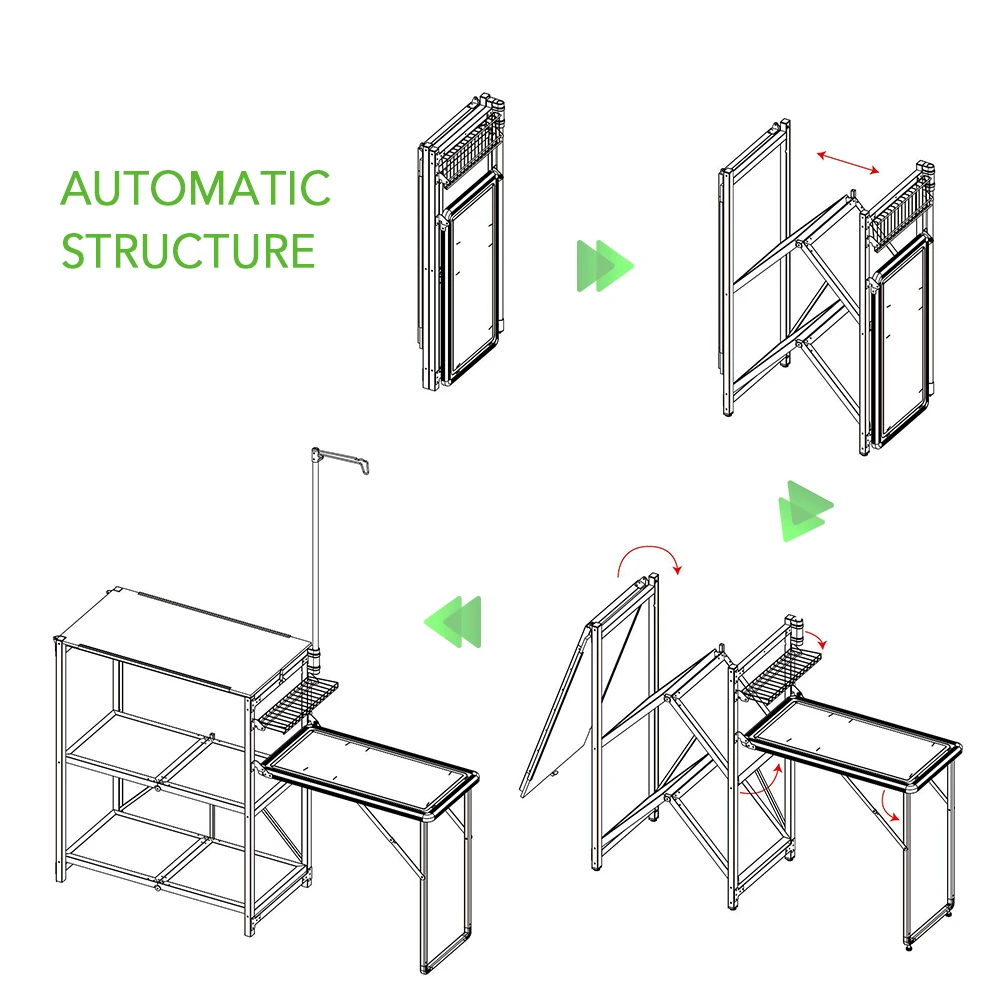 AUTOMATIC
STRUCTURE