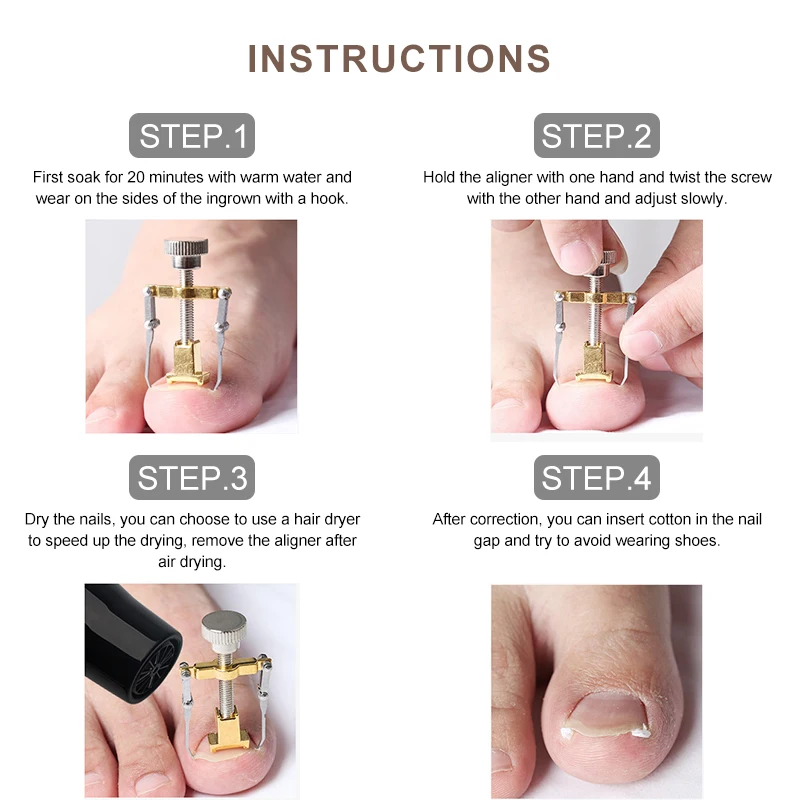 INSTRUCTIONS

STEP.1

First soak for 20 minutes with warm water and wear on the sides of the ingrown with a hook.

STEP.2

Hold the aligner with one hand and twist the screw with the other hand and adjust slowly.

STEP.3

Dry the nails, you can choose to use a hair dryer to speed up the drying, remove the aligner after air drying.

STEP.4

After correction, you can insert cotton in the nail gap and try to avoid wearing shoes.