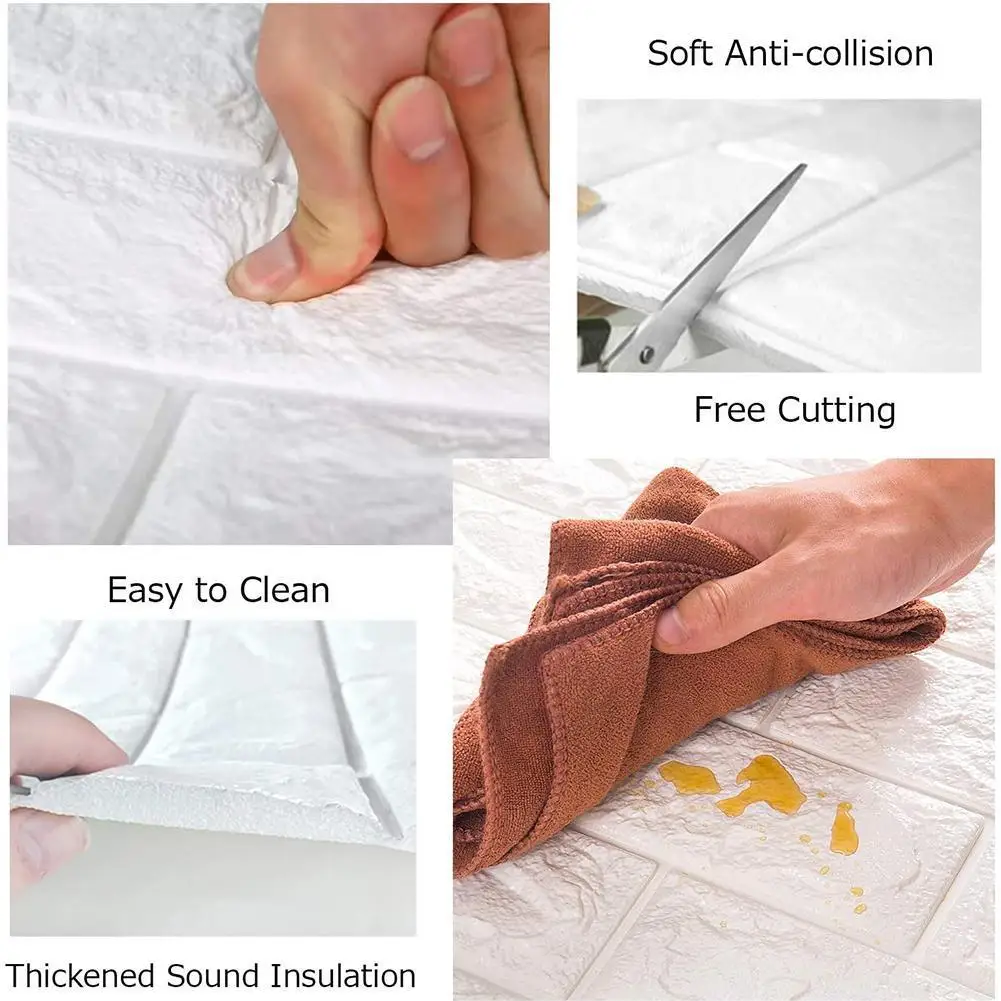 Soft Anti-collision

Free Cutting

Easy to Clean

Thickened Sound Insulation