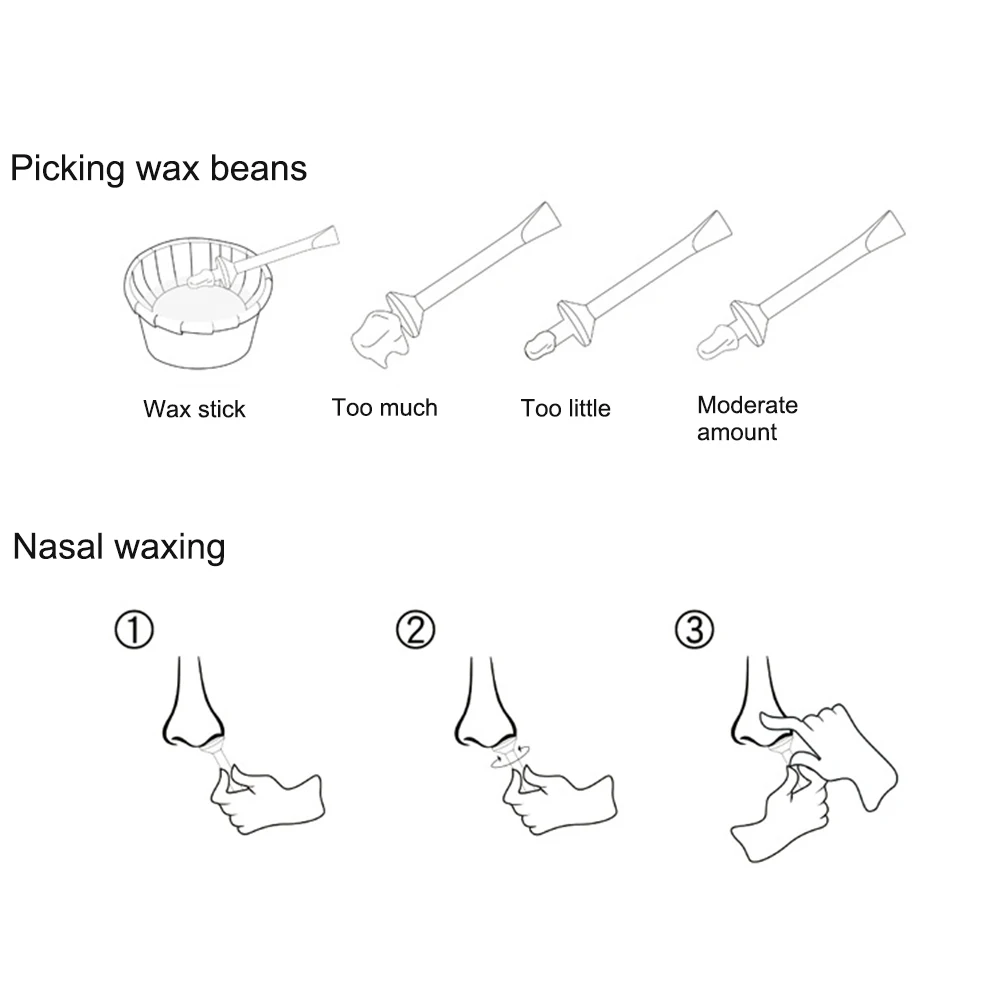 Picking wax beans

Wax stick

Too much

Too little

Moderate amount

Nasal waxing

①

②

③