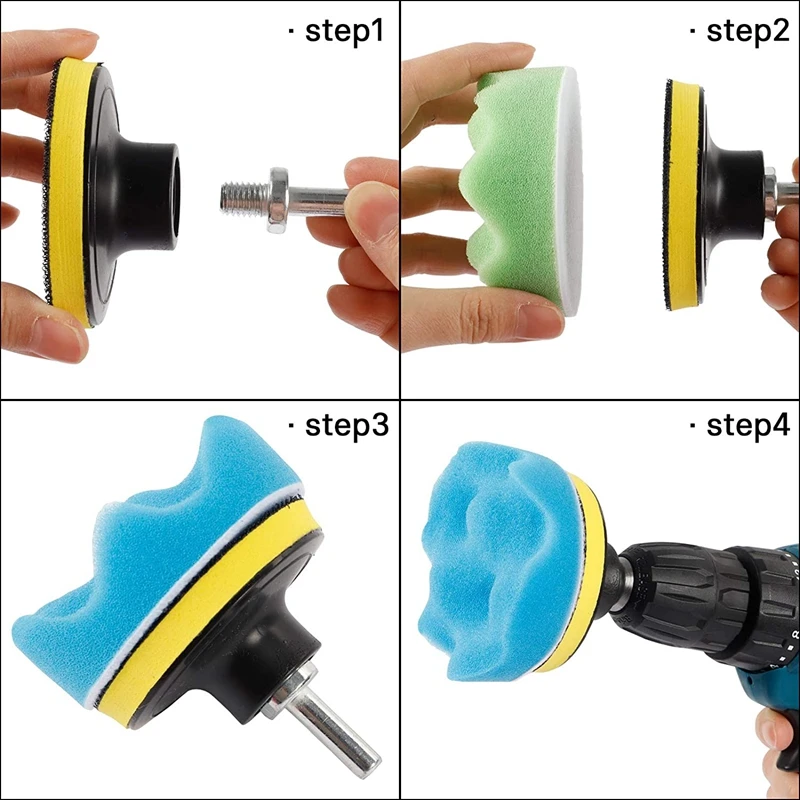 · step1

· step2

· step3

· step4