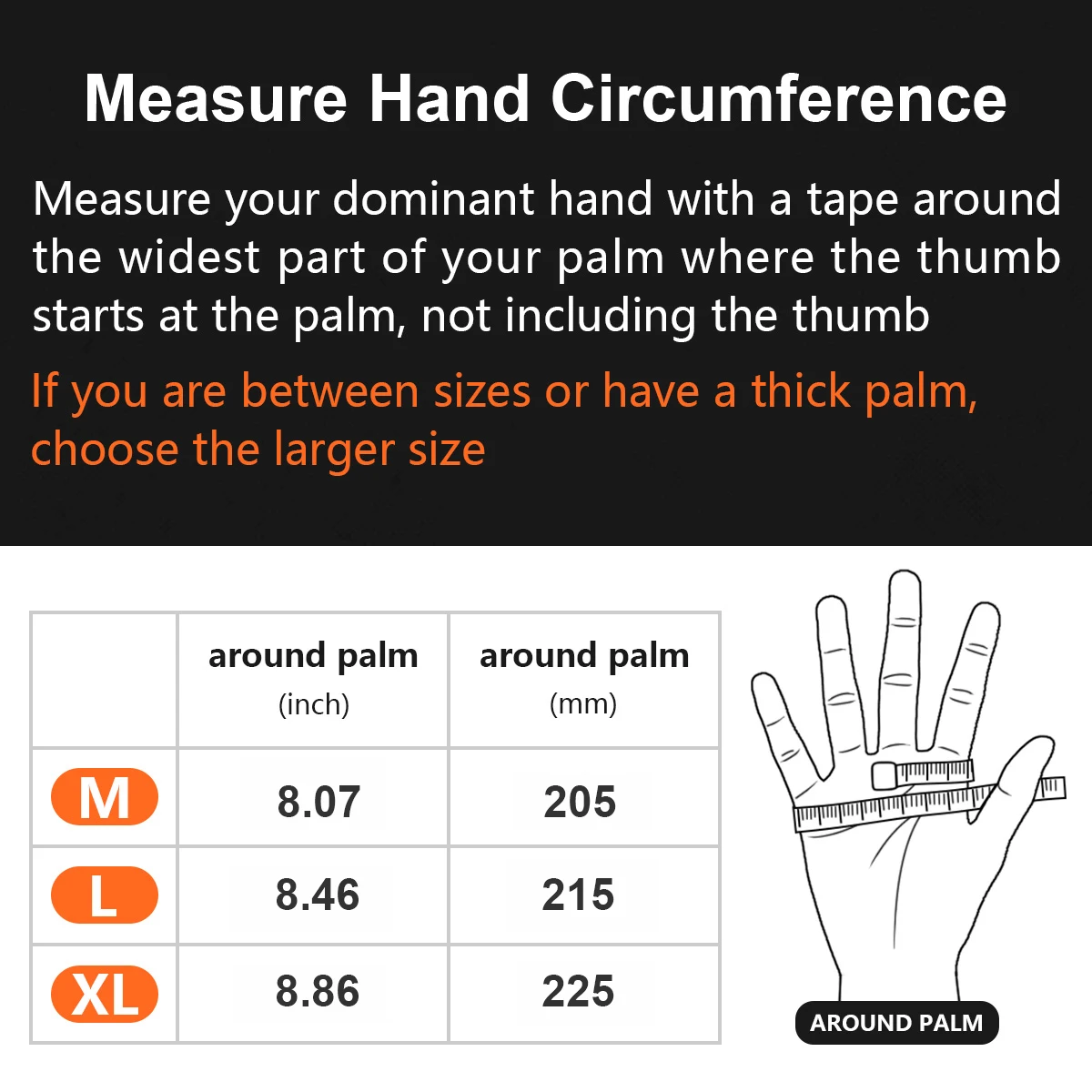 Measure Hand Circumference

Measure your dominant hand with a tape around the widest part of your palm where the thumb starts at the palm, not including the thumb

If you are between sizes or have a thick palm, choose the larger size

| | around palm (inch) | around palm (mm) |
|---|---|---|
| M | 8.07 | 205 |
| L | 8.46 | 215 |
| XL | 8.86 | 225 |

AROUND PALM