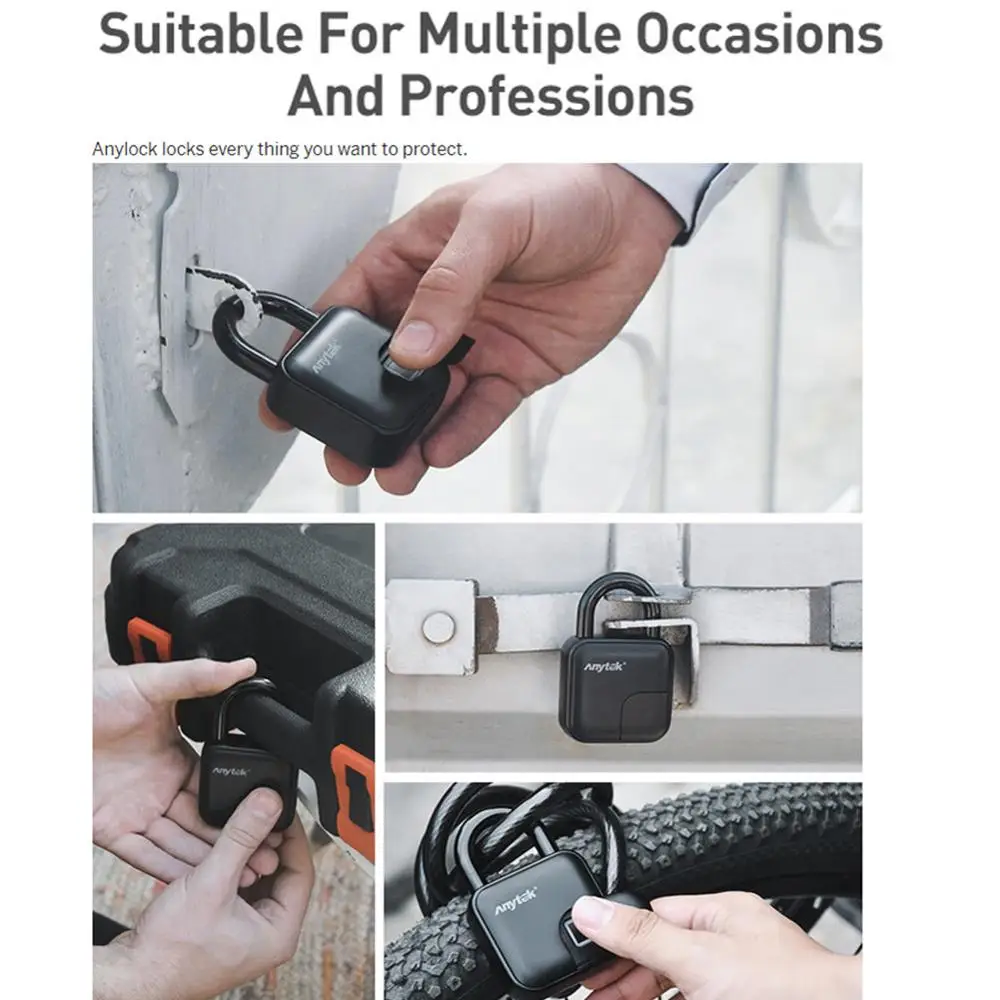 Suitable For Multiple Occasions And Professions

Anylock locks every thing you want to protect.

Anytek

Anytek

Anytek

Anytek