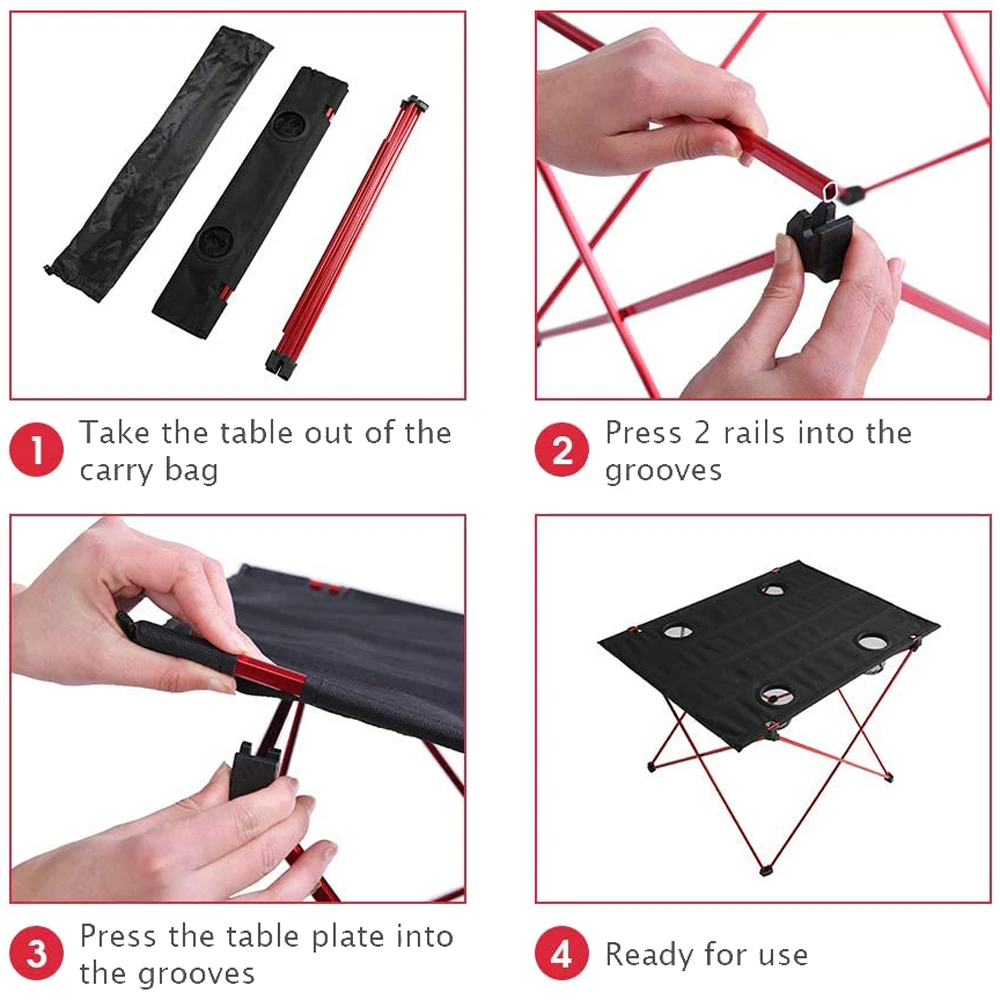 1 Take the table out of the carry bag

2 Press 2 rails into the grooves

3 Press the table plate into the grooves

4 Ready for use