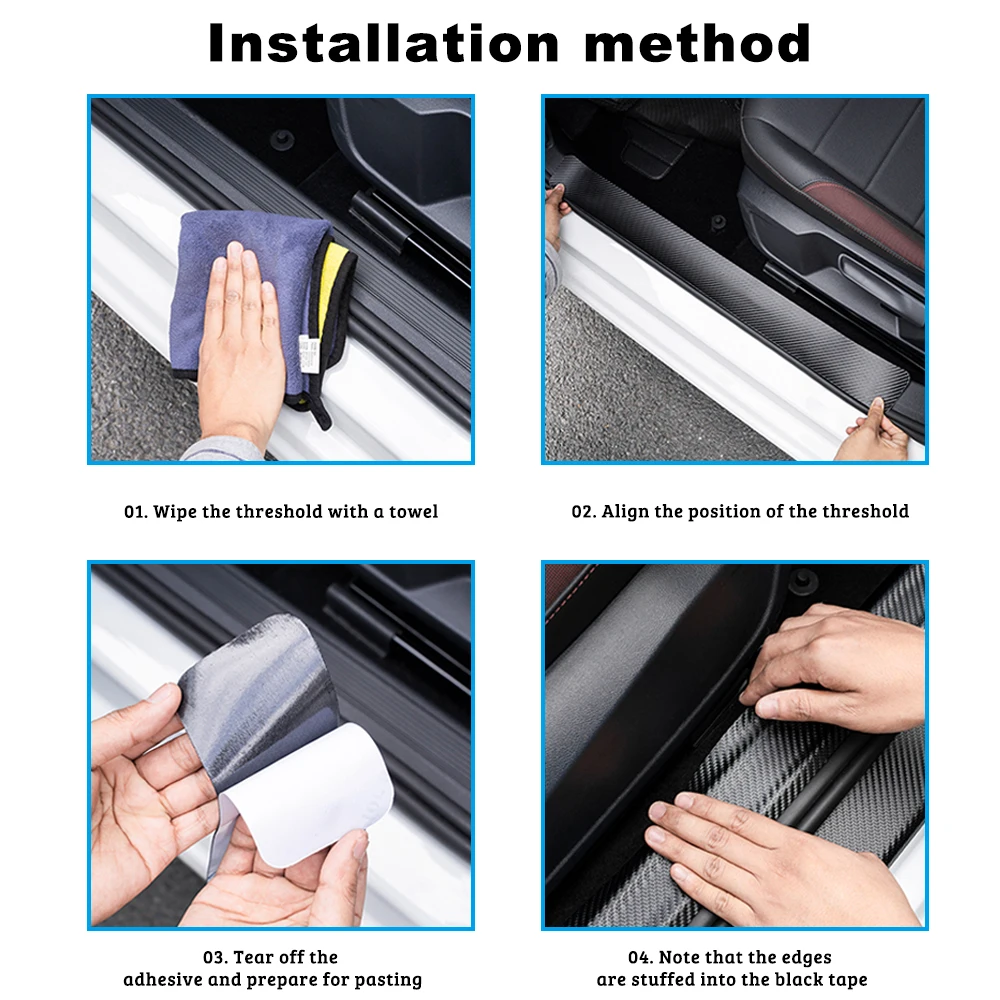 Installation method

01. Wipe the threshold with a towel

02. Align the position of the threshold

03. Tear off the adhesive and prepare for pasting

04. Note that the edges are stuffed into the black tape